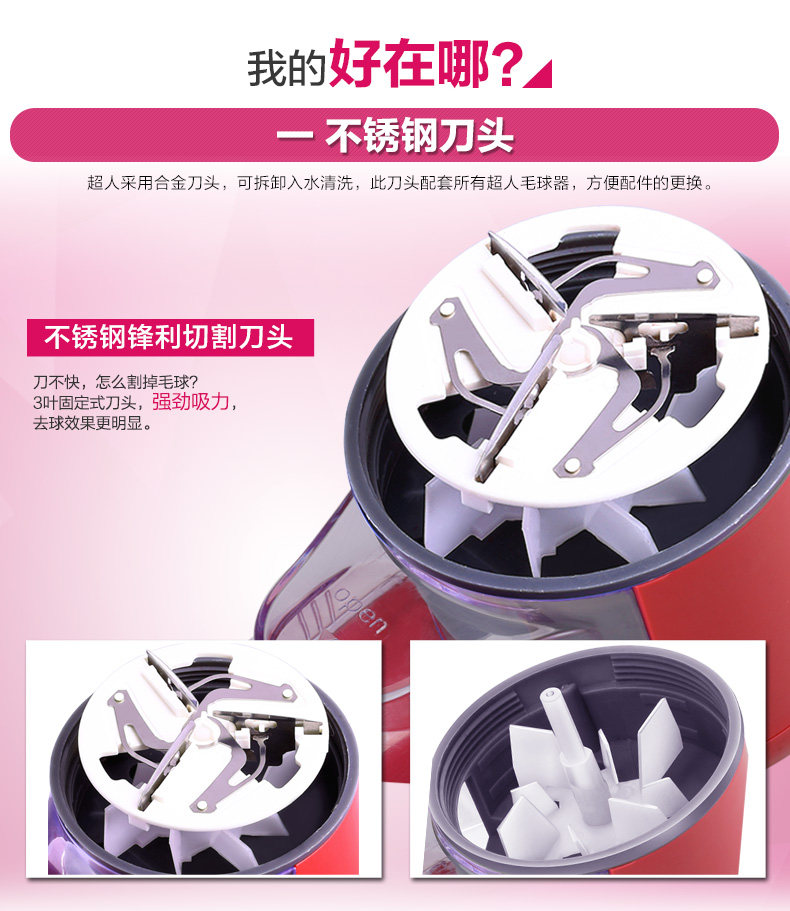 我的好在哪?

一 不锈钢刀头

超人采用合金刀头，可拆卸入水清洗，此刀头配套所有超人毛球器，方便配件的更换。

不锈钢锋利切割刀头

刀不快，怎么割掉毛球?
3叶固定式刀头，强劲吸力，
去球效果更明显。

open