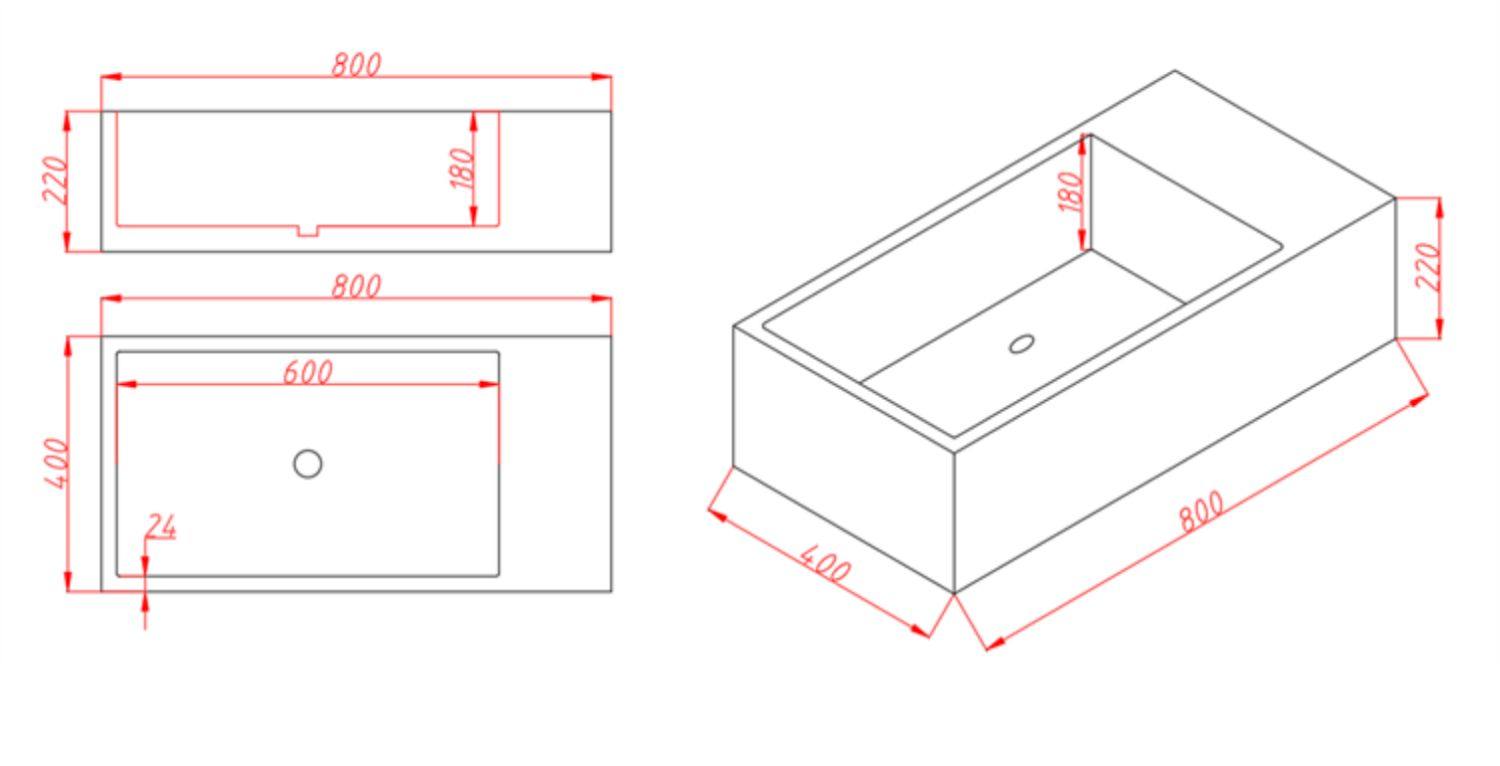 800
220
180
800
600
400
24
180
220
400
800