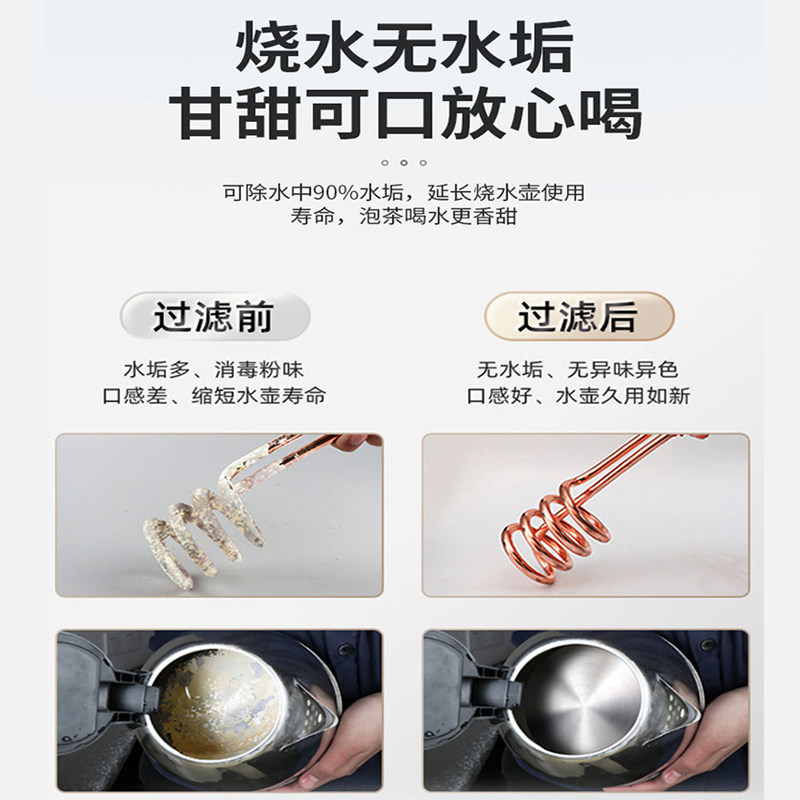 烧水无水垢
甘甜可口放心喝

可除水中90%水垢，延长烧水壶使用寿命，泡茶喝水更香甜

过滤前

水垢多、消毒粉味
口感差、缩短水壶寿命

过滤后

无水垢、无异味异色
口感好、水壶久用如新