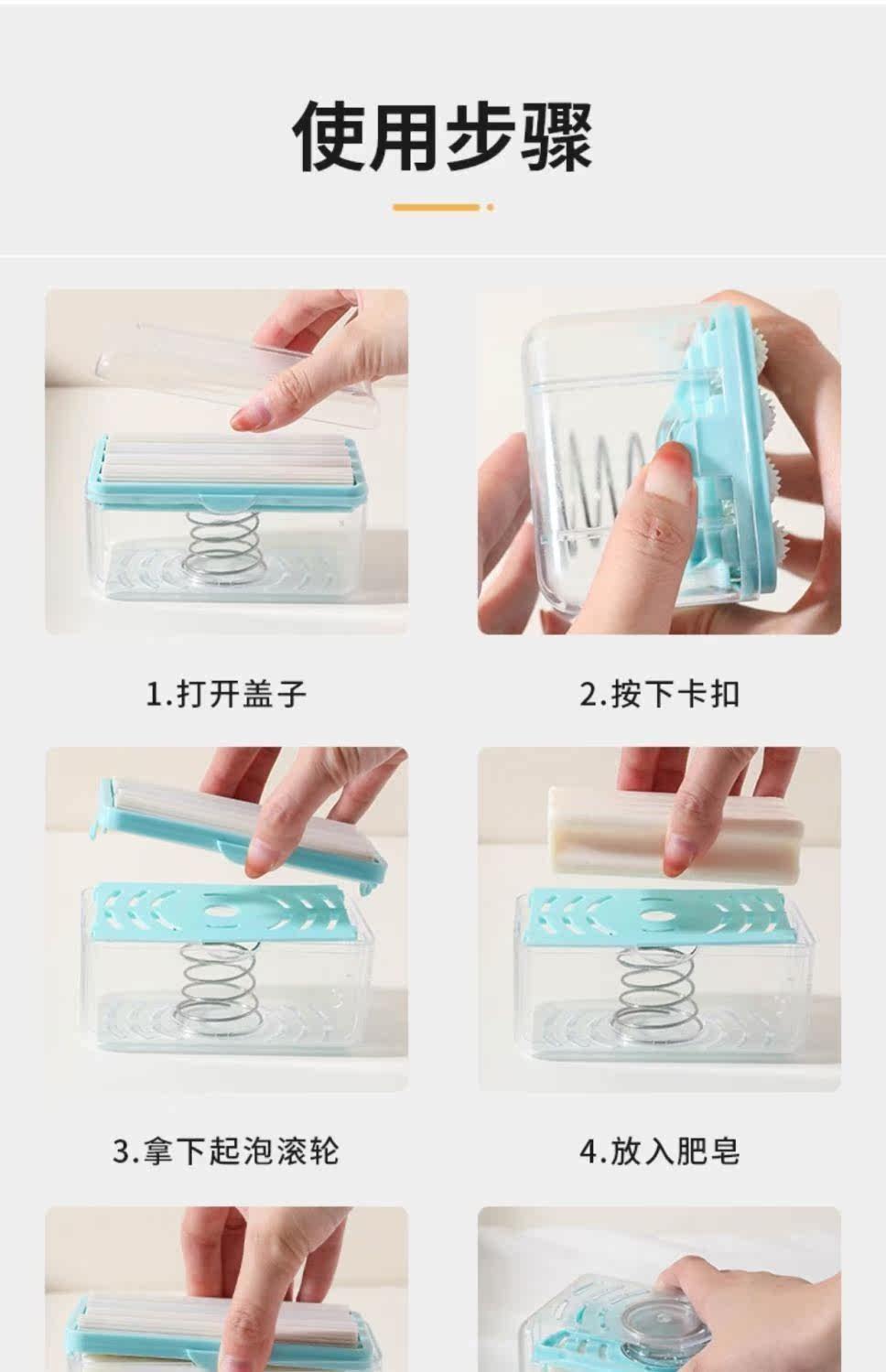 使用步骤

1.打开盖子

2.按下卡扣

3.拿下起泡滚轮

4.放入肥皂