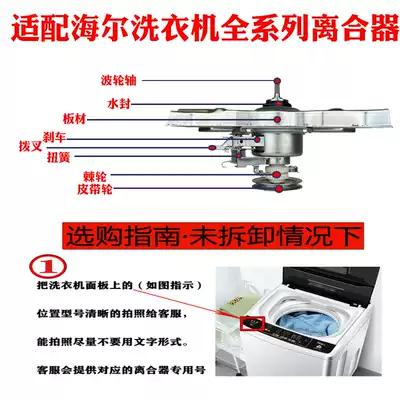 适配海尔洗衣机全系列离合器

波轮轴
水封
板材
刹车
拨叉
扭簧
棘轮
皮带轮

选购指南·未拆卸情况下

①
把洗衣机面板上的（如图指示）
位置型号清晰的拍照给客服，
能拍照尽量不要用文字形式。
客服会提供对应的离合器专用号