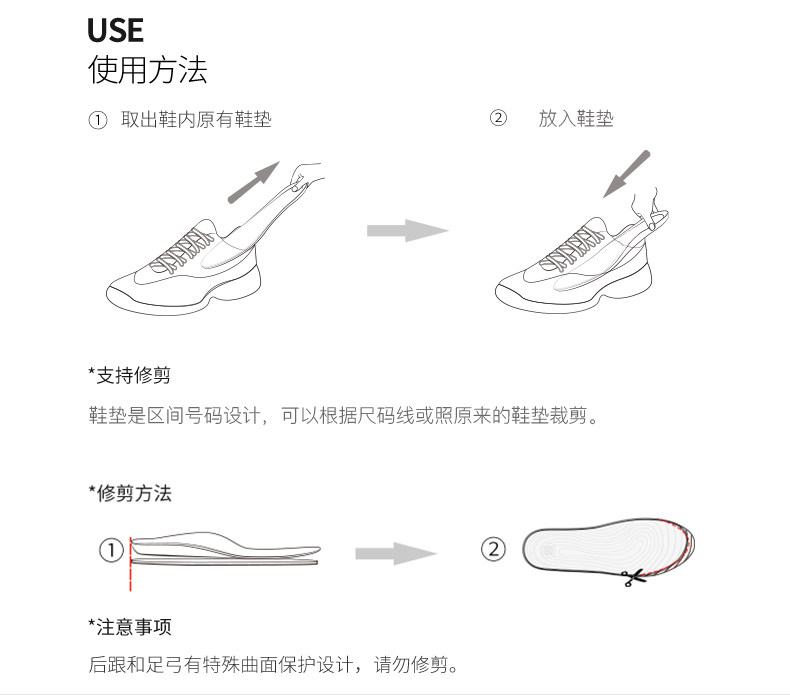 USE
使用方法

① 取出鞋内原有鞋垫

② 放入鞋垫

*支持修剪

鞋垫是区间号码设计，可以根据尺码线或照原来的鞋垫裁剪。

*修剪方法

①

②

*注意事项

后跟和足弓有特殊曲面保护设计，请勿修剪。