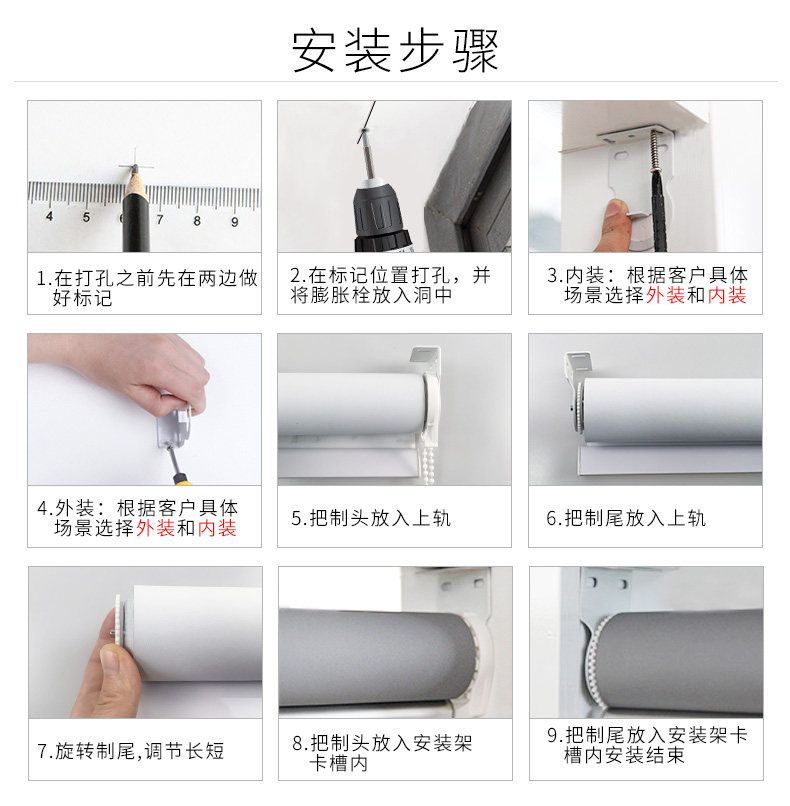 安装步骤

4 5 6 7 8 9

1.在打孔之前先在两边做好标记

2.在标记位置打孔，并将膨胀栓放入洞中

3.内装：根据客户具体场景选择外装和内装

4.外装：根据客户具体场景选择外装和内装

5.把制头放入上轨

6.把制尾放入上轨

7.旋转制尾,调节长短

8.把制头放入安装架卡槽内

9.把制尾放入安装架卡槽内安装结束