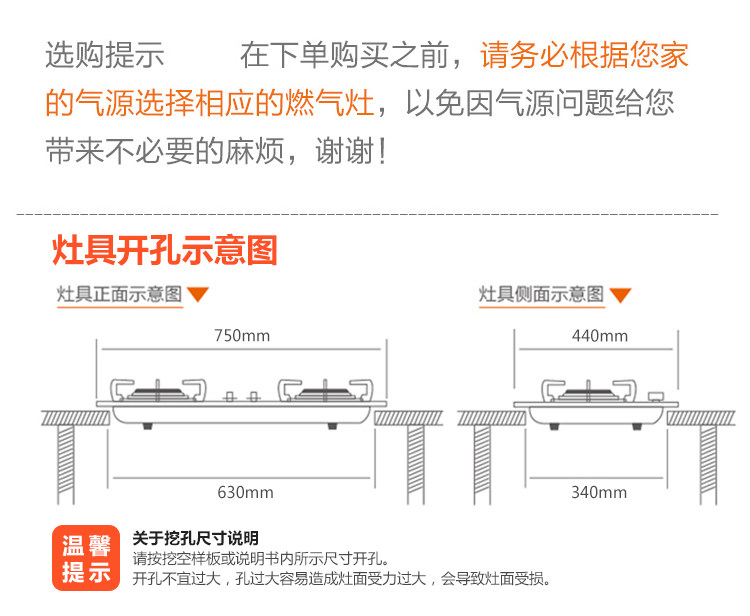 选购提示　　在下单购买之前，请务必根据您家的气源选择相应的燃气灶，以免因气源问题给您带来不必要的麻烦，谢谢！

灶具开孔示意图

灶具正面示意图

750mm

630mm

灶具侧面示意图

440mm

340mm

温馨提示

关于挖孔尺寸说明
请按挖空样板或说明书内所示尺寸开孔。
开孔不宜过大，孔过大容易造成灶面受力过大，会导致灶面受损。