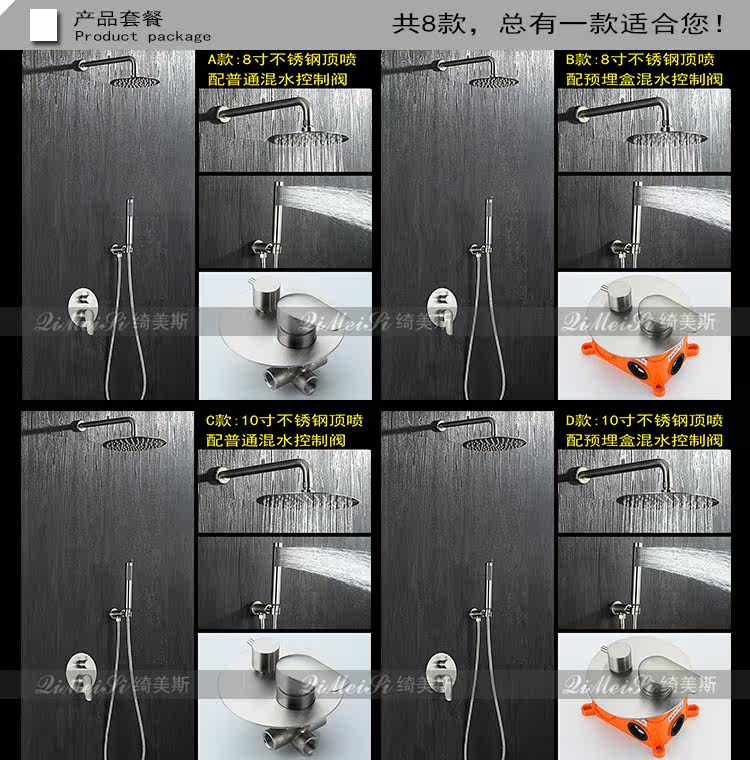 产品套餐
Product package

共8款，总有一款适合您！

A款：8寸不锈钢顶喷
配普通混水控制阀

B款：8寸不锈钢顶喷
配预埋盒混水控制阀

C款：10寸不锈钢顶喷
配普通混水控制阀

D款：10寸不锈钢顶喷
配预埋盒混水控制阀

QiMeiSi 绮美斯