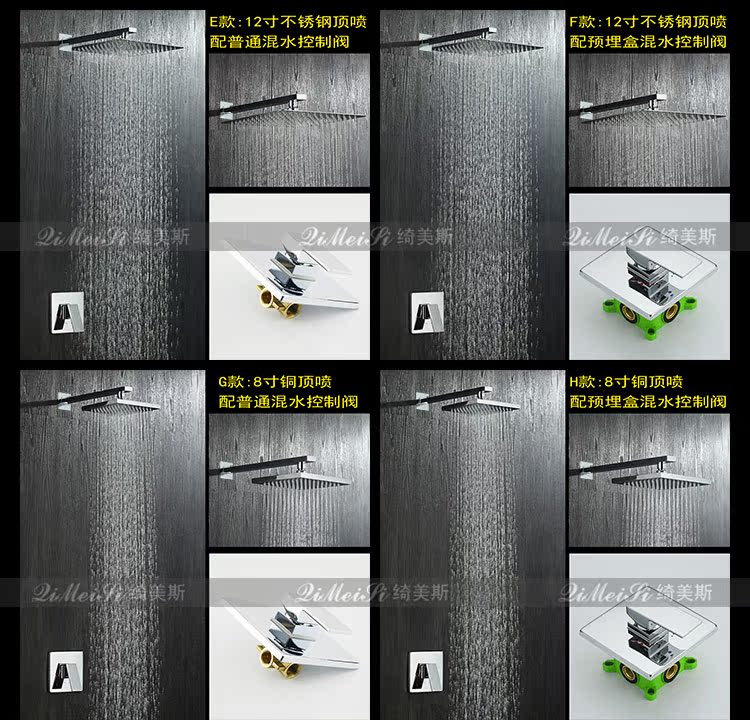 E款：12寸不锈钢顶喷
配普通混水控制阀

F款：12寸不锈钢顶喷
配预埋盒混水控制阀

QiMeiSi 绮美斯

QiMeiSi 绮美斯

QiMeiSi 绮美斯

G款：8寸铜顶喷
配普通混水控制阀

H款：8寸铜顶喷
配预埋盒混水控制阀

QiMeiSi 绮美斯

QiMeiSi 绮美斯

QiMeiSi 绮美斯