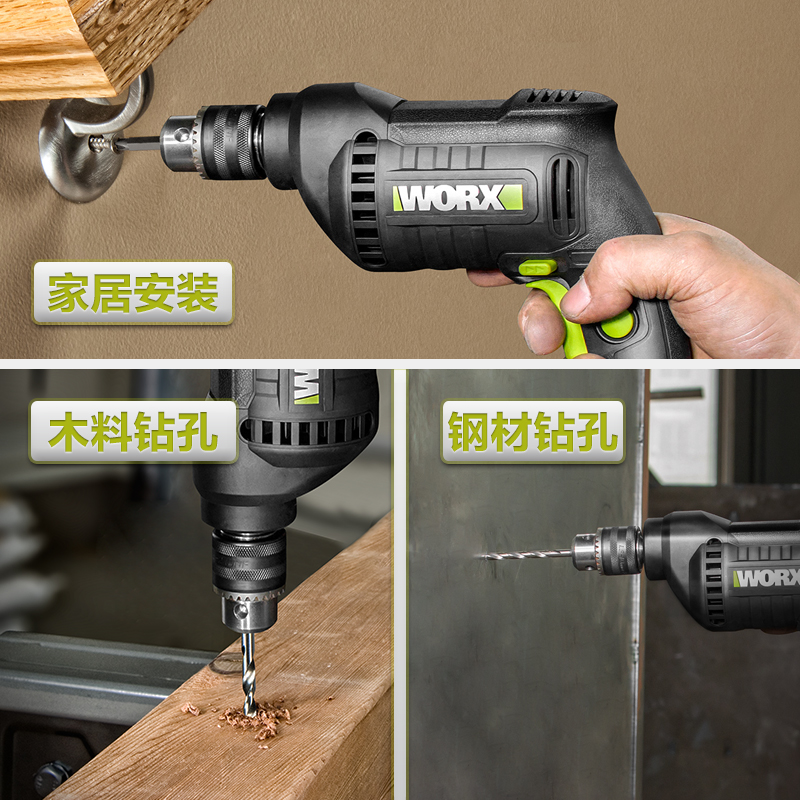 WORX

家居安装

木料钻孔

钢材钻孔

WORX