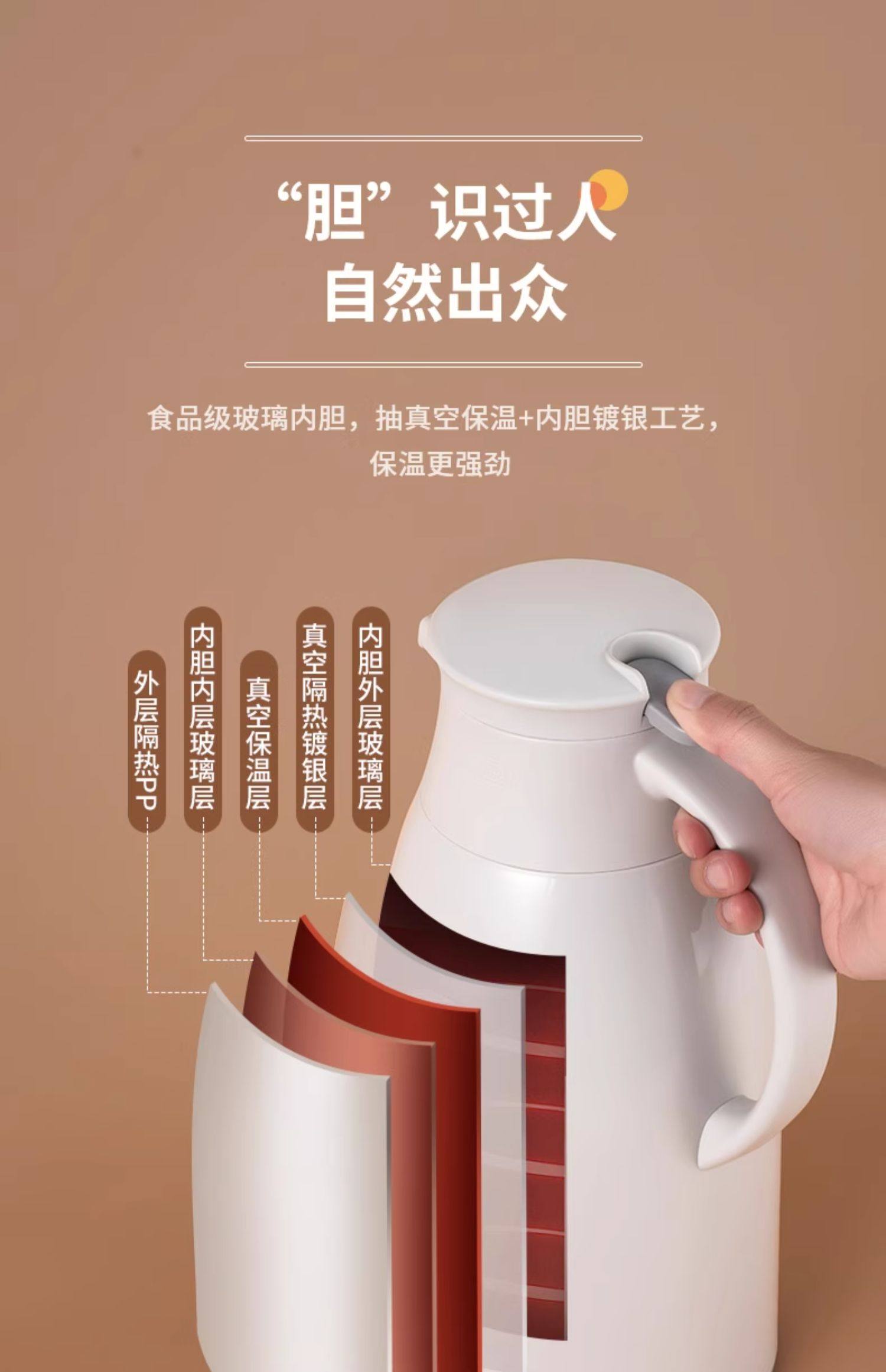 “胆”识过人
自然出众

食品级玻璃内胆，抽真空保温+内胆镀银工艺，保温更强劲

外层隔热PP

内胆内层玻璃层

真空保温层

真空隔热镀银层

内胆外层玻璃层