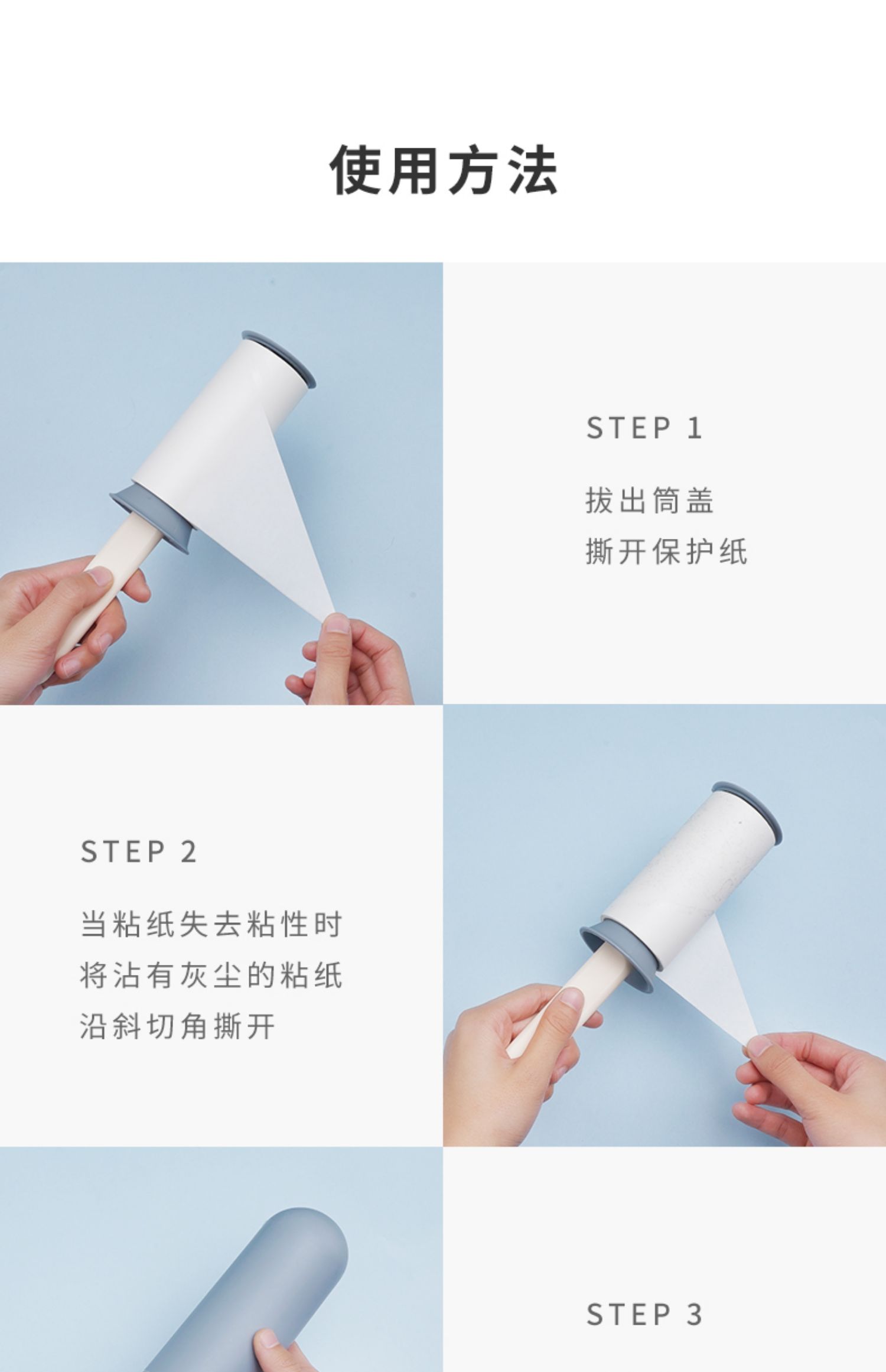 使用方法

STEP 1

拔出筒盖
撕开保护纸

STEP 2

当粘纸失去粘性时
将沾有灰尘的粘纸
沿斜切角撕开

STEP 3