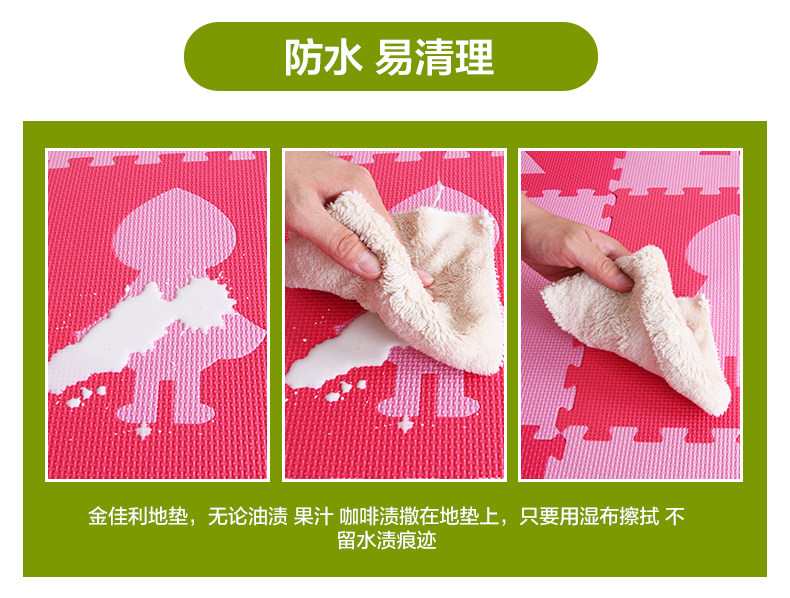 防水 易清理

金佳利地垫，无论油渍 果汁 咖啡渍撒在地垫上，只要用湿布擦拭 不留水渍痕迹