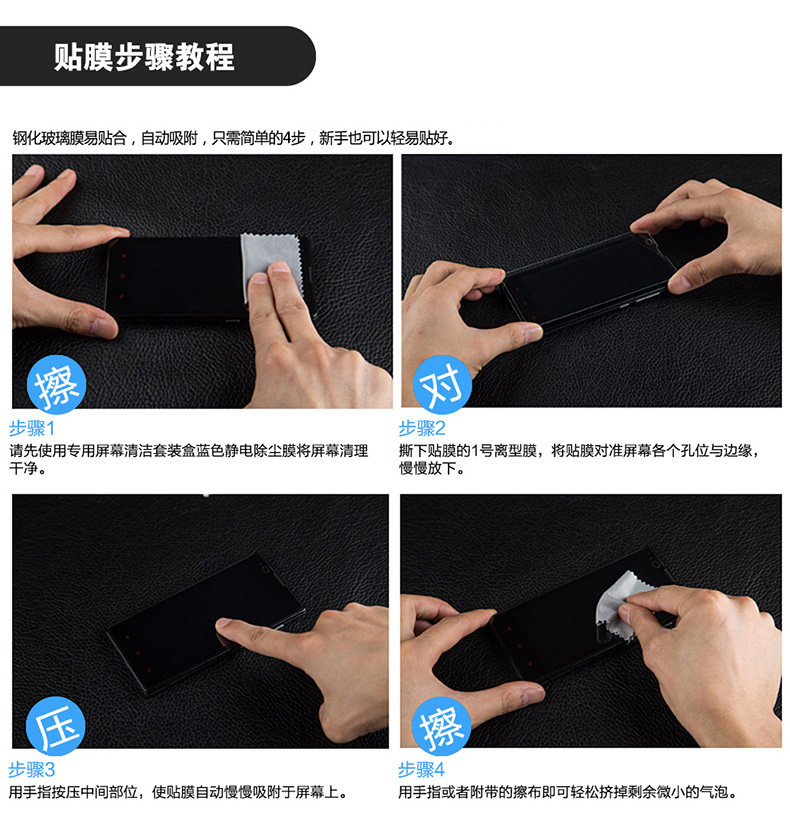 贴膜步骤教程

钢化玻璃膜易贴合，自动吸附，只需简单的4步，新手也可以轻易贴好。

擦

步骤1
请先使用专用屏幕清洁套装盒蓝色静电除尘膜将屏幕清理干净。

对

步骤2
撕下贴膜的1号离型膜，将贴膜对准屏幕各个孔位与边缘，慢慢放下。

压

步骤3
用手指按压中间部位，使贴膜自动慢慢吸附于屏幕上。

擦

步骤4
用手指或者附带的擦布即可轻松挤掉剩余微小的气泡。