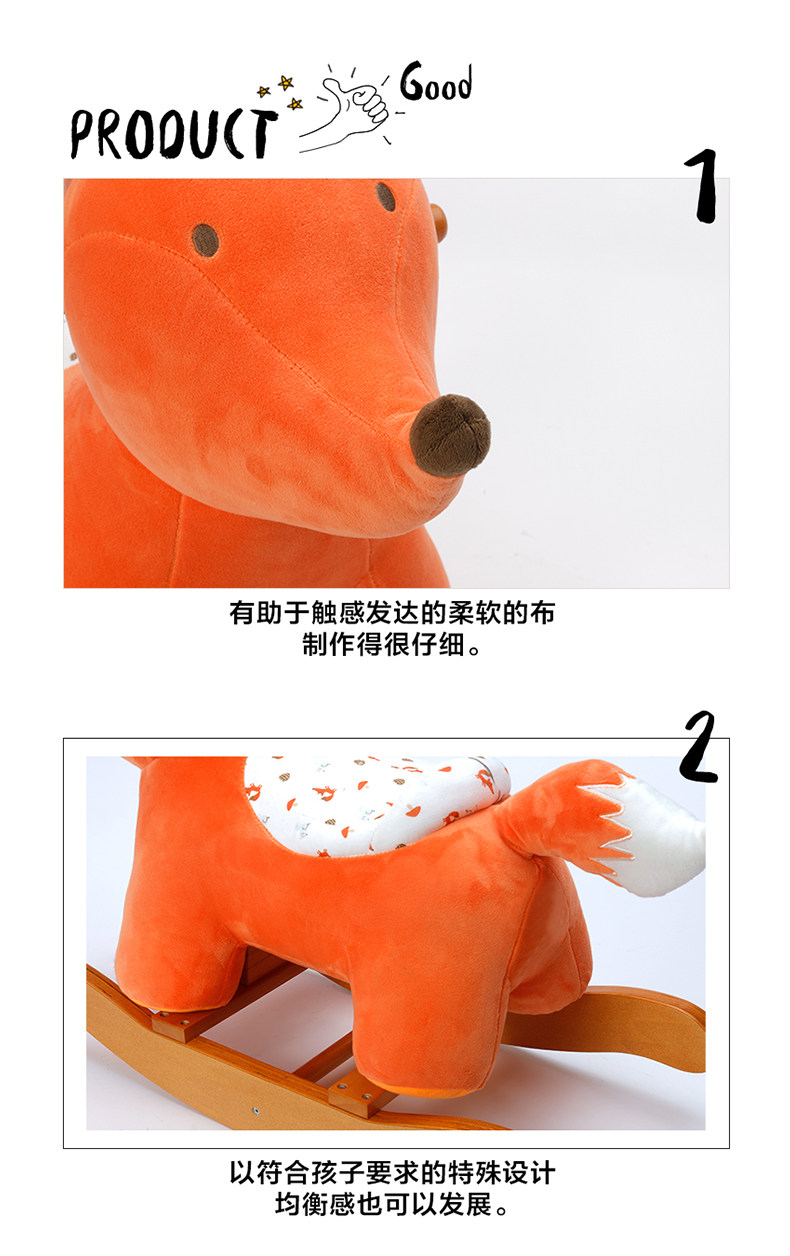 PRODUCT Good

1

有助于触感发达的柔软的布
制作得很仔细。

2

以符合孩子要求的特殊设计
均衡感也可以发展。