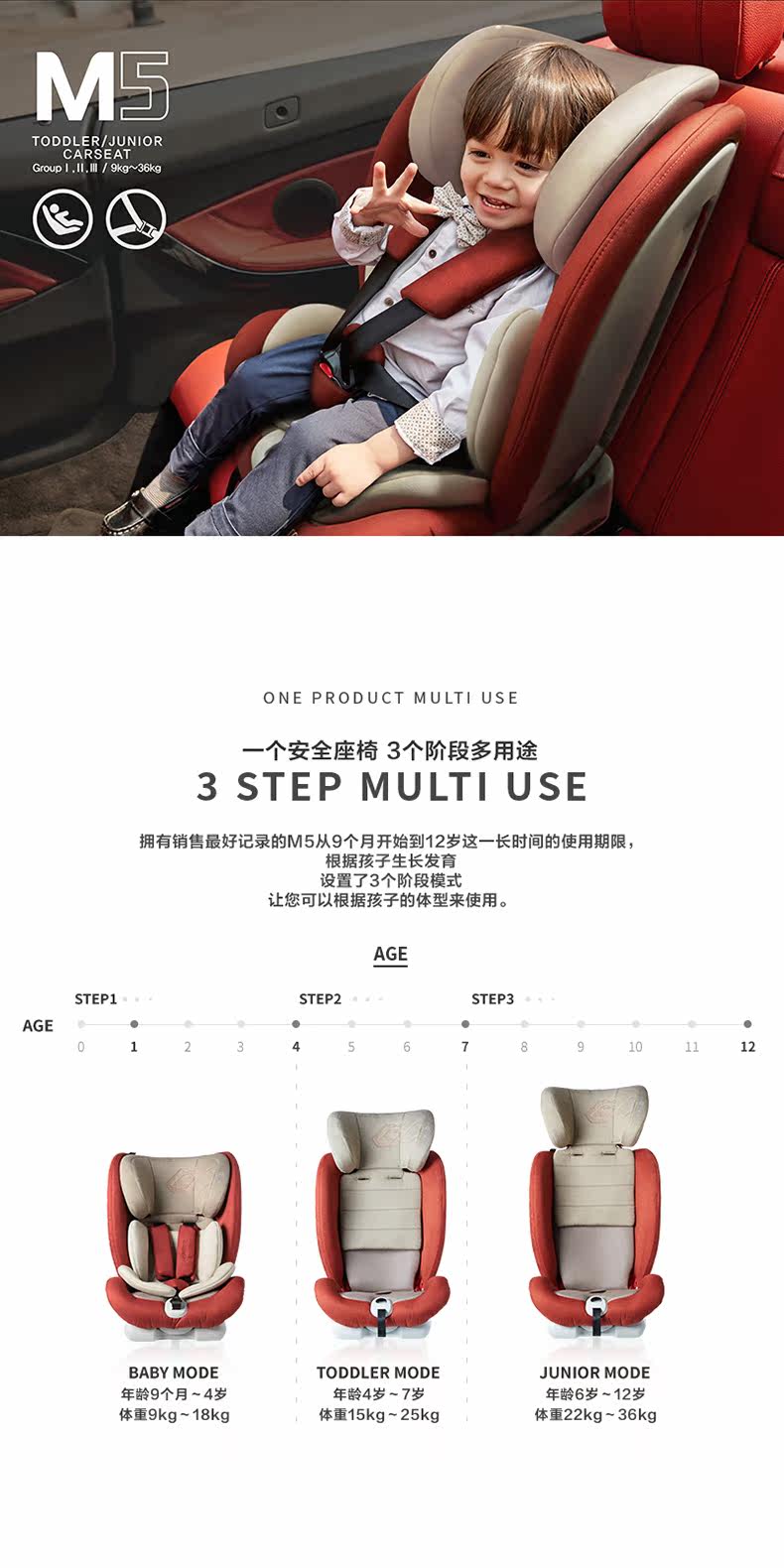 M5
TODDLER/JUNIOR CARSEAT
Group Ⅰ, Ⅱ, Ⅲ / 9kg~36kg

ONE PRODUCT MULTI USE

一个安全座椅 3个阶段多用途
3 STEP MULTI USE

拥有销售最好记录的M5从9个月开始到12岁这一长时间的使用期限，
根据孩子生长发育
设置了3个阶段模式
让您可以根据孩子的体型来使用。

AGE

STEP1
STEP2
STEP3

AGE
0 1 2 3 4 5 6 7 8 9 10 11 12

BABY MODE
年龄9个月~4岁
体重9kg~18kg

TODDLER MODE
年龄4岁~7岁
体重15kg~25kg

JUNIOR MODE
年龄6岁~12岁
体重22kg~36kg