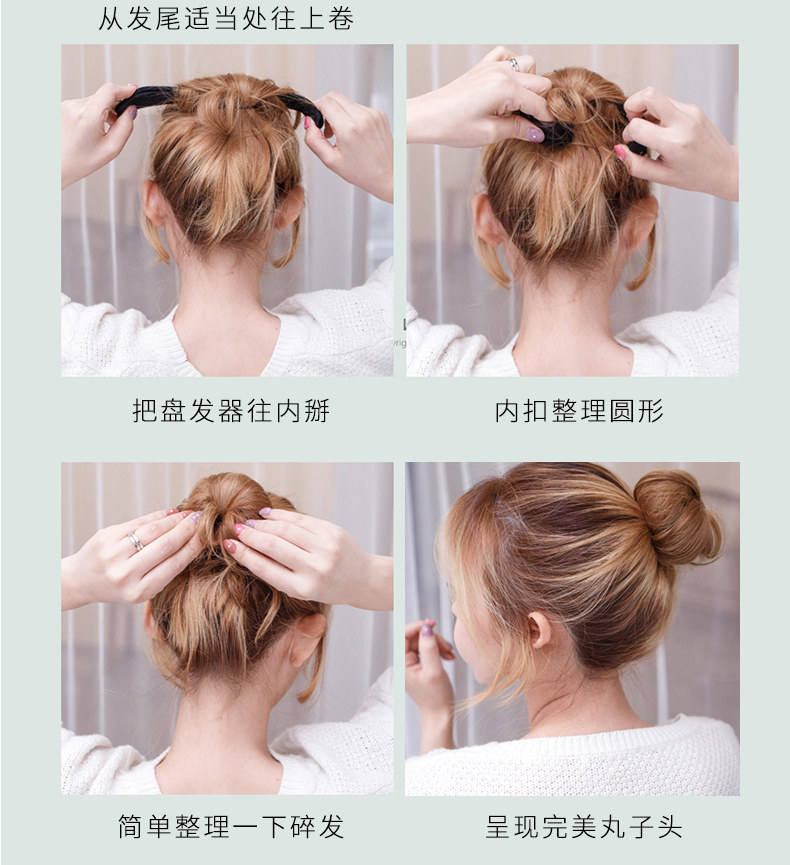 从发尾适当处往上卷

把盘发器往内掰

内扣整理圆形

简单整理一下碎发

呈现完美丸子头