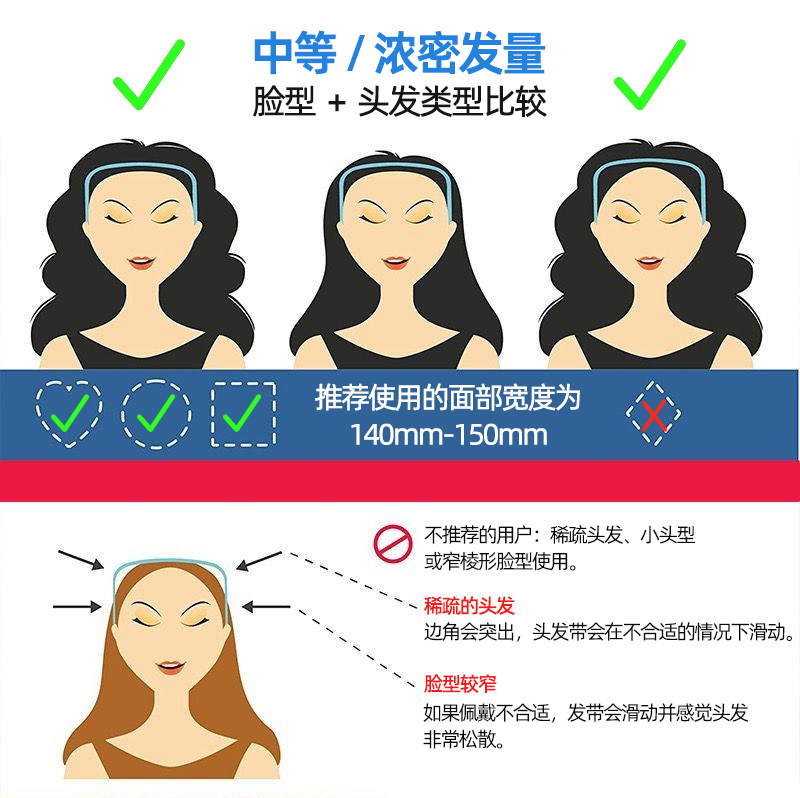 中等 / 浓密发量
脸型 + 头发类型比较

推荐使用的面部宽度为
140mm-150mm

不推荐的用户：稀疏头发、小头型或窄棱形脸型使用。

稀疏的头发
边角会突出，头发带会在不合适的情况下滑动。

脸型较窄
如果佩戴不合适，发带会滑动并感觉头发非常松散。