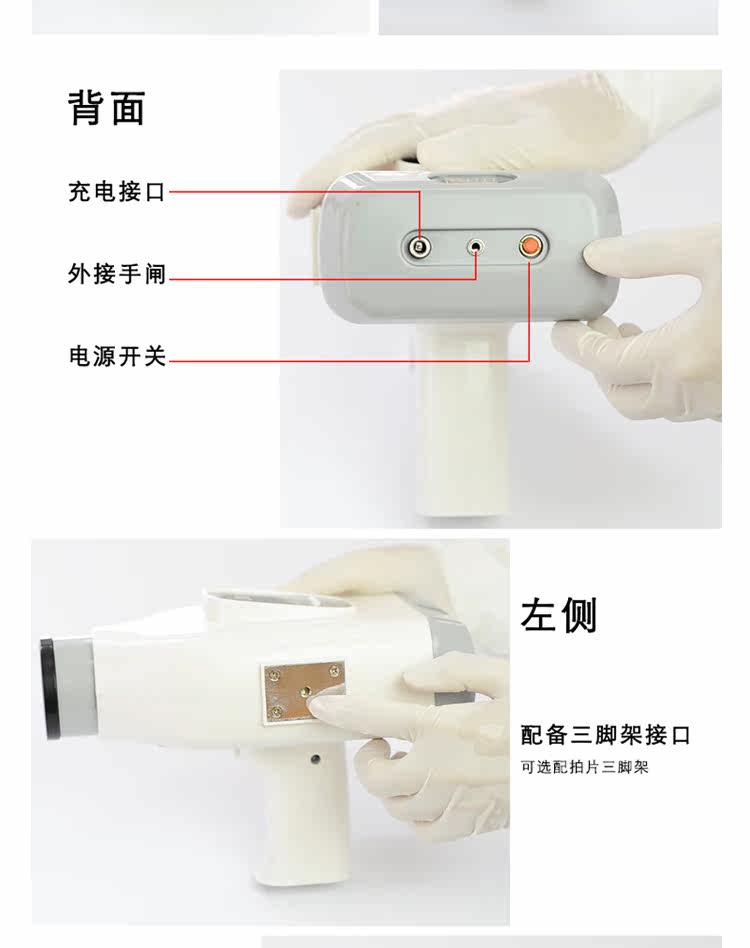 背面

充电接口

外接手闸

电源开关

左侧

配备三脚架接口

可选配拍片三脚架