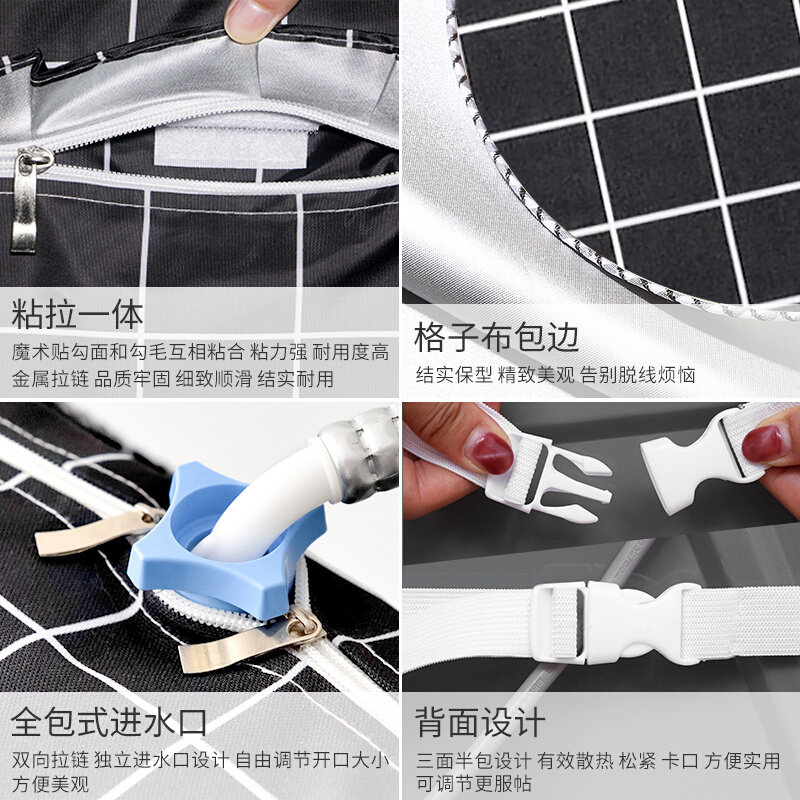 粘拉一体

魔术贴勾面和勾毛互相粘合 粘力强 耐用度高 金属拉链 品质牢固 细致顺滑 结实耐用

格子布包边

结实保型 精致美观 告别脱线烦恼

全包式进水口

双向拉链 独立进水口设计 自由调节开口大小 方便美观

背面设计

三面半包设计 有效散热 松紧 卡口 方便实用 可调节更服帖