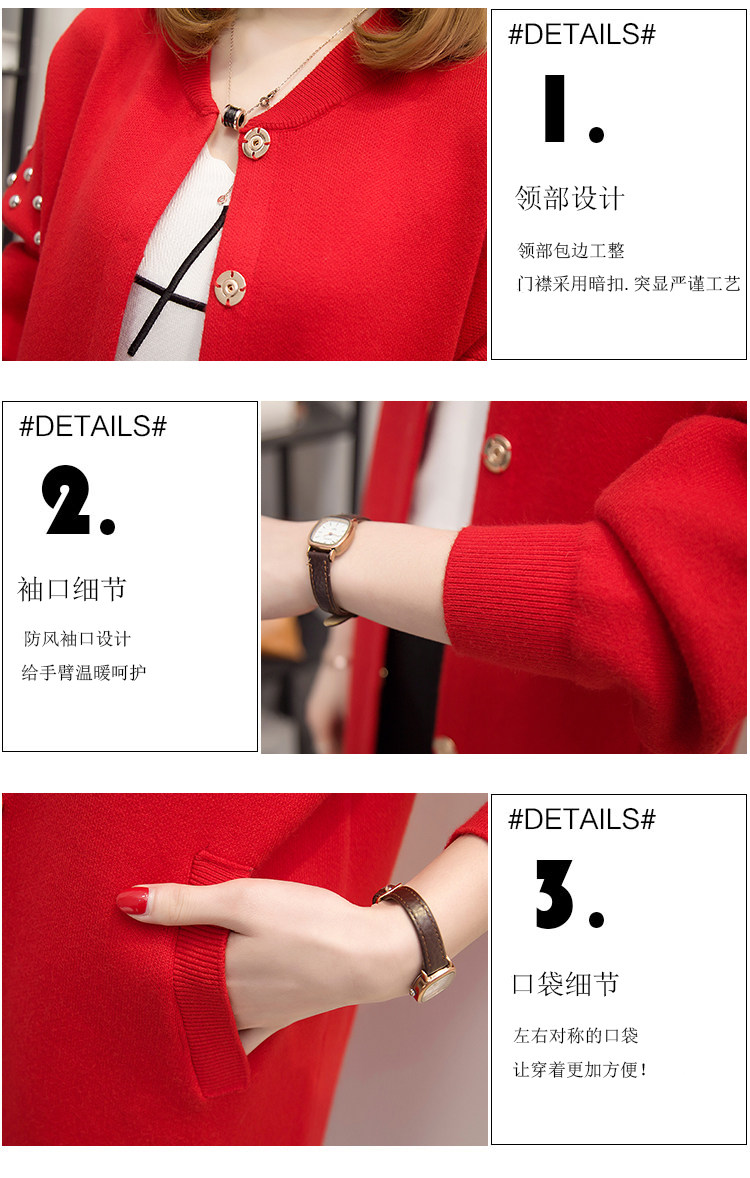 #DETAILS#

1.

领部设计

领部包边工整
门襟采用暗扣.突显严谨工艺

#DETAILS#

2.

袖口细节

防风袖口设计
给手臂温暖呵护

#DETAILS#

3.

口袋细节

左右对称的口袋
让穿着更加方便!