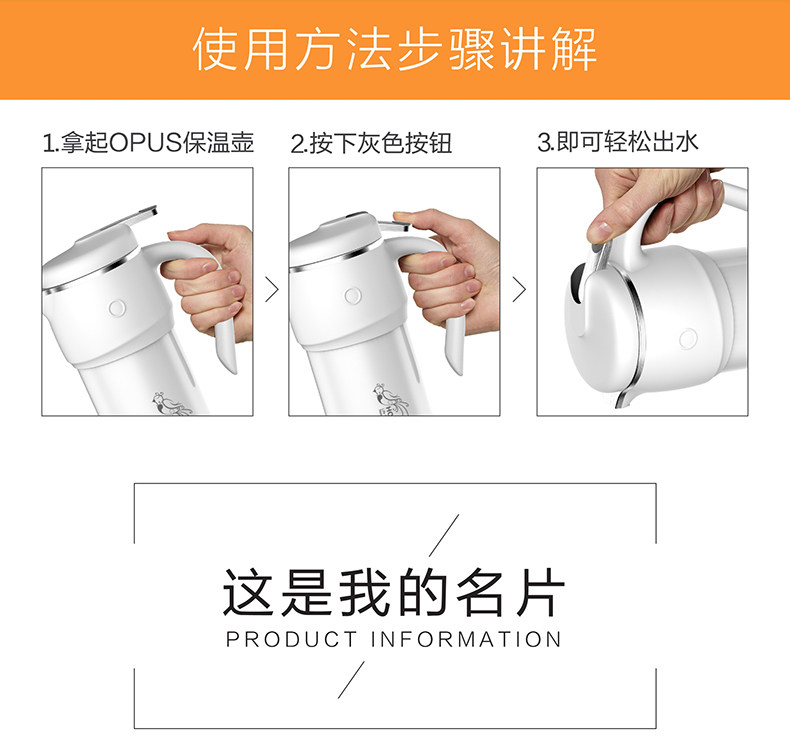 使用方法步骤讲解

1.拿起OPUS保温壶

2.按下灰色按钮

3.即可轻松出水

这是我的名片

PRODUCT INFORMATION