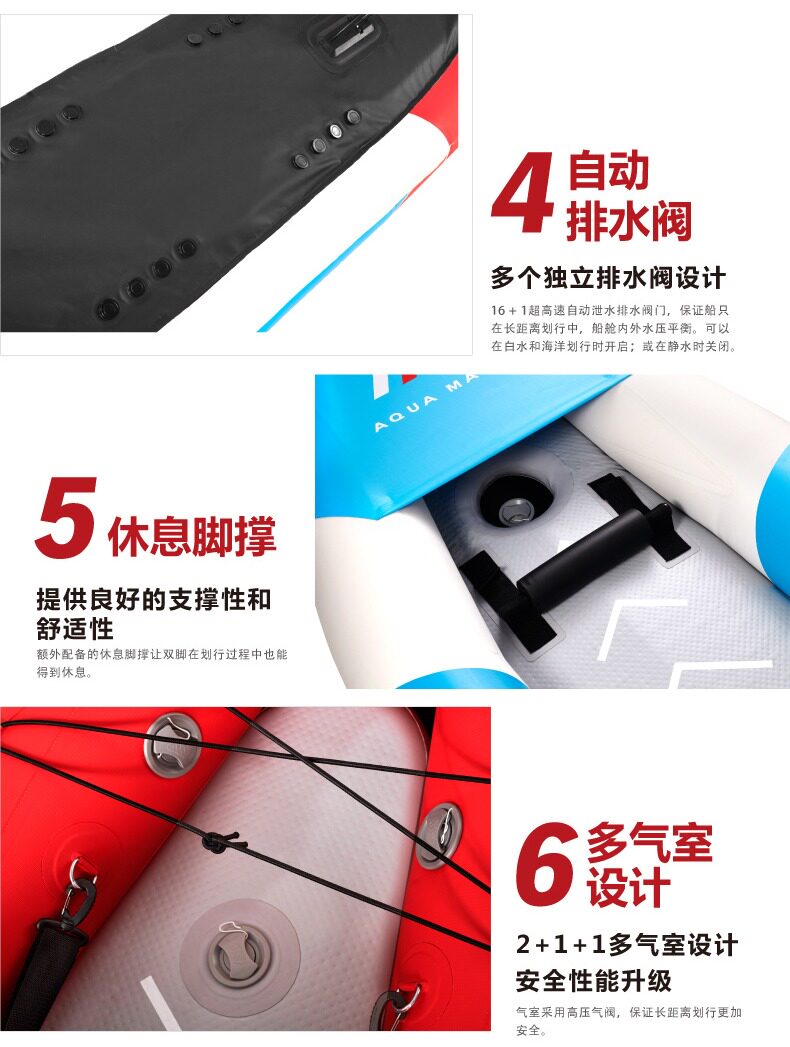 4 自动排水阀

多个独立排水阀设计

16 + 1超高速自动泄水排水阀门，保证船只在长距离划行中，船舱内外水压平衡。可以在白水和海洋划行时开启；或在静水时关闭。

AQUA MA

5 休息脚撑

提供良好的支撑性和舒适性

额外配备的休息脚撑让双脚在划行过程中也能得到休息。

6 多气室设计

2+1+1多气室设计
安全性能升级

气室采用高压气阀，保证长距离划行更加安全。