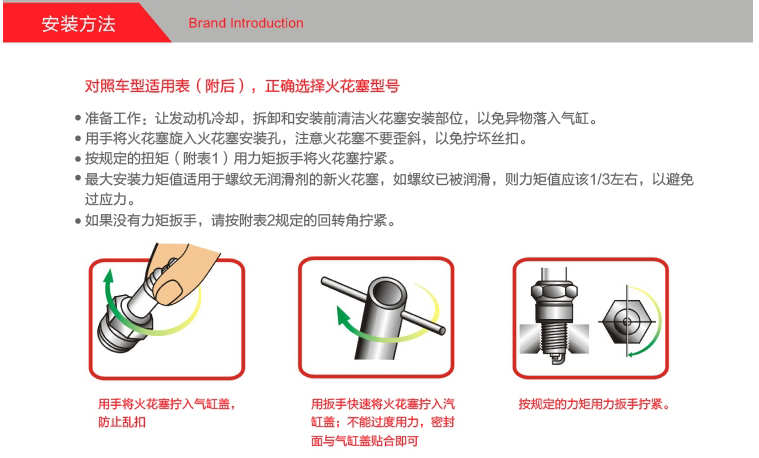 安装方法

Brand Introduction

对照车型适用表（附后），正确选择火花塞型号

● 准备工作：让发动机冷却，拆卸和安装前清洁火花塞安装部位，以免异物落入气缸。
● 用手将火花塞旋入火花塞安装孔，注意火花塞不要歪斜，以免拧坏丝扣。
● 按规定的扭矩（附表1）用力矩扳手将火花塞拧紧。
● 最大安装力矩值适用于螺纹无润滑剂的新火花塞，如螺纹已被润滑，则力矩值应该1/3左右，以避免过应力。
● 如果没有力矩扳手，请按附表2规定的回转角拧紧。

用手将火花塞拧入气缸盖，防止乱扣

用扳手快速将火花塞拧入汽缸盖；不能过度用力，密封面与气缸盖贴合即可

按规定的力矩用力扳手拧紧。