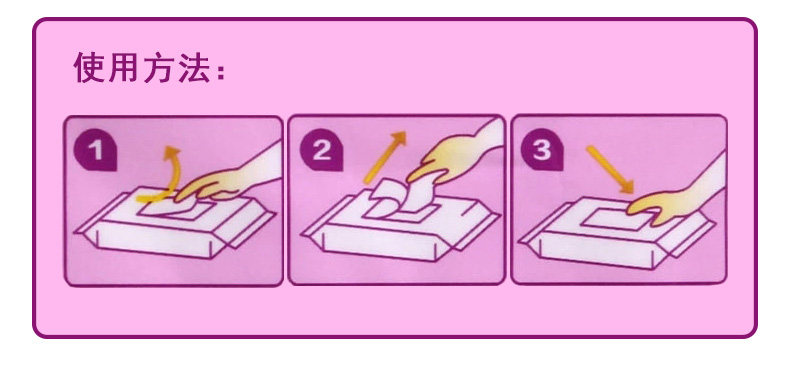 使用方法：

1

2

3