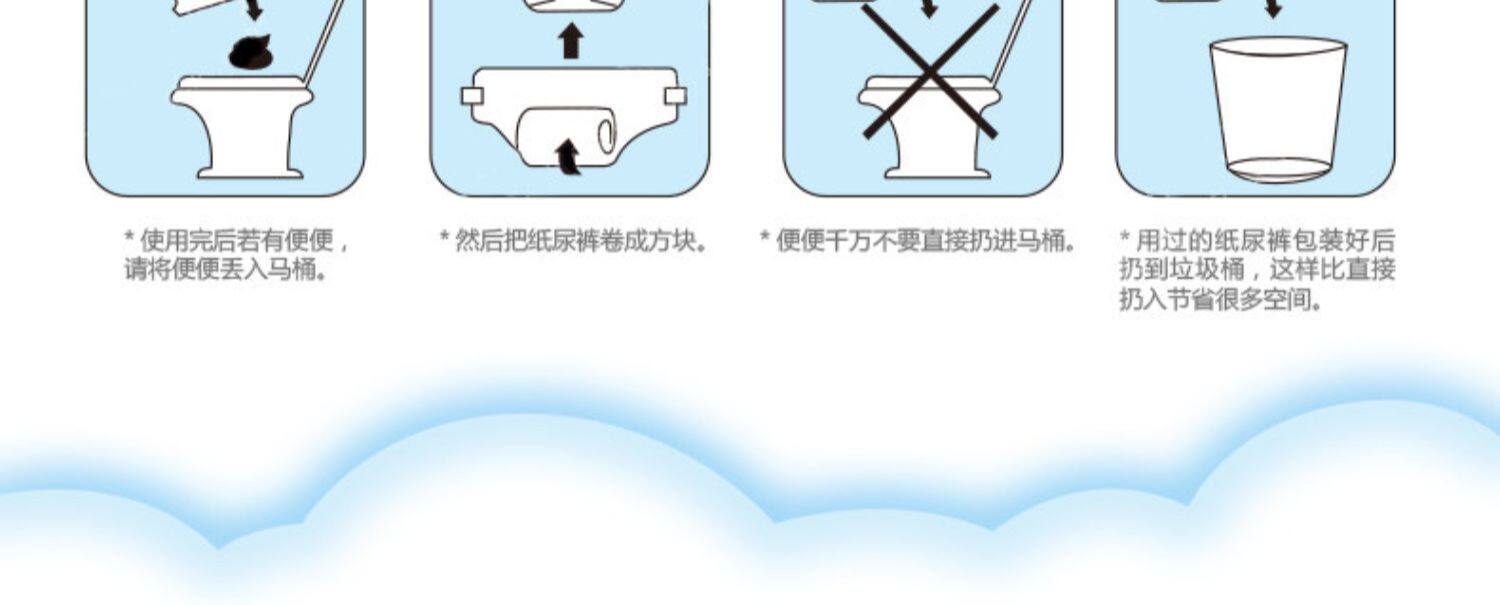 * 使用完后若有便便，请将便便丢入马桶。

* 然后把纸尿裤卷成方块。

* 便便千万不要直接扔进马桶。

* 用过的纸尿裤包装好后扔到垃圾桶，这样比直接扔入节省很多空间。