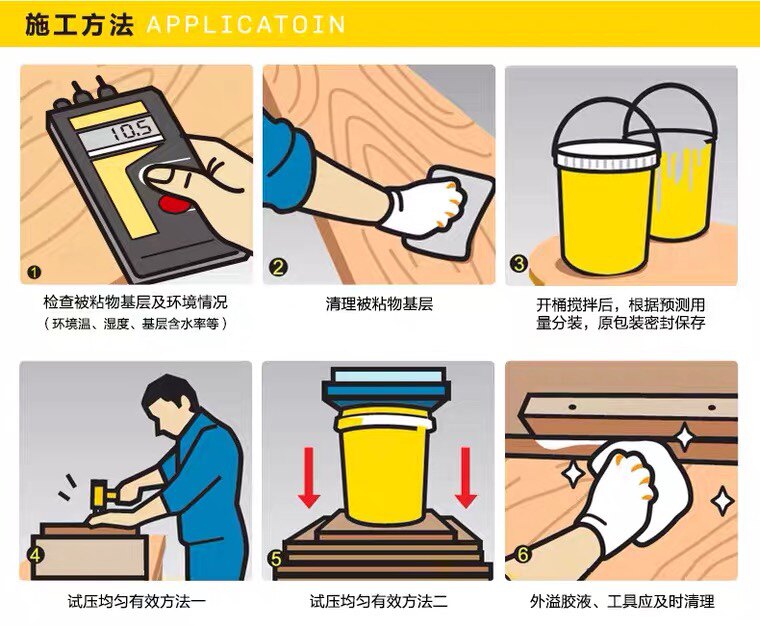 施工方法 APPLICATOIN

10.5

1

检查被粘物基层及环境情况

（环境温、湿度、基层含水率等）

2

清理被粘物基层

3

开桶搅拌后，根据预测用量分装，原包装密封保存

4

试压均匀有效方法一

5

试压均匀有效方法二

6

外溢胶液、工具应及时清理