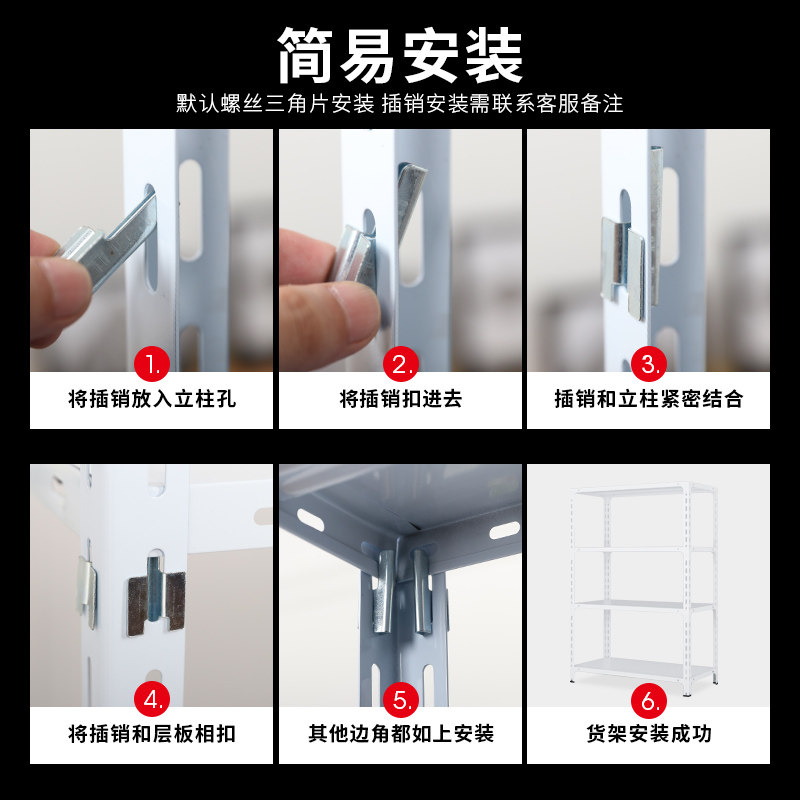 简易安装
默认螺丝三角片安装 插销安装需联系客服备注

1.
将插销放入立柱孔

2.
将插销扣进去

3.
插销和立柱紧密结合

4.
将插销和层板相扣

5.
其他边角都如上安装

6.
货架安装成功