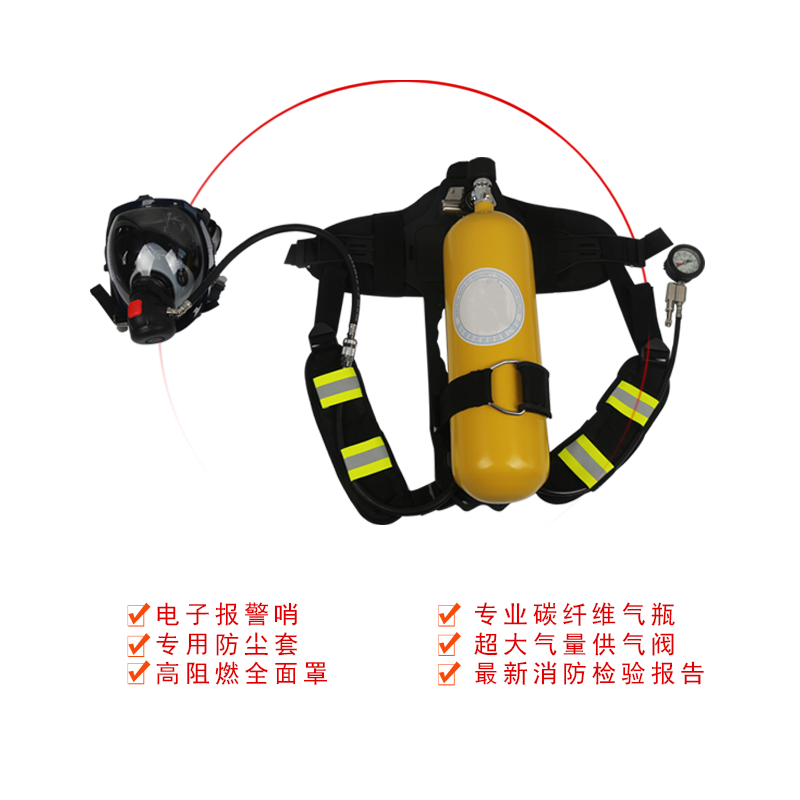 电子报警哨
专用防尘套
高阻燃全面罩

专业碳纤维气瓶
超大气量供气阀
最新消防检验报告