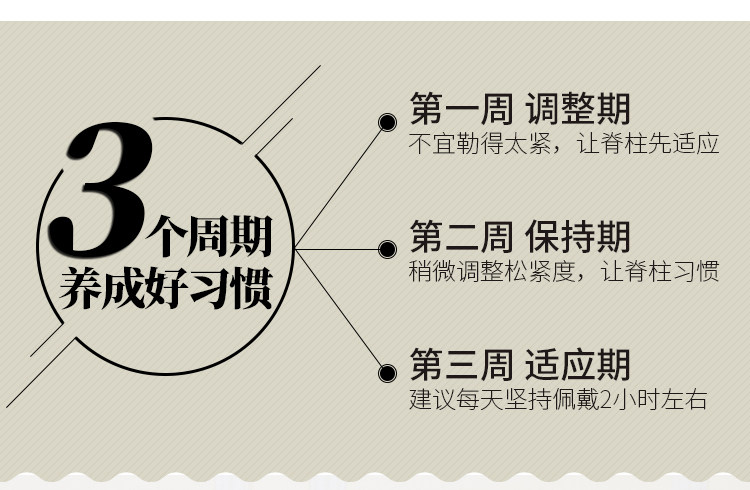 3个周期
养成好习惯

第一周 调整期
不宜勒得太紧，让脊柱先适应

第二周 保持期
稍微调整松紧度，让脊柱习惯

第三周 适应期
建议每天坚持佩戴2小时左右