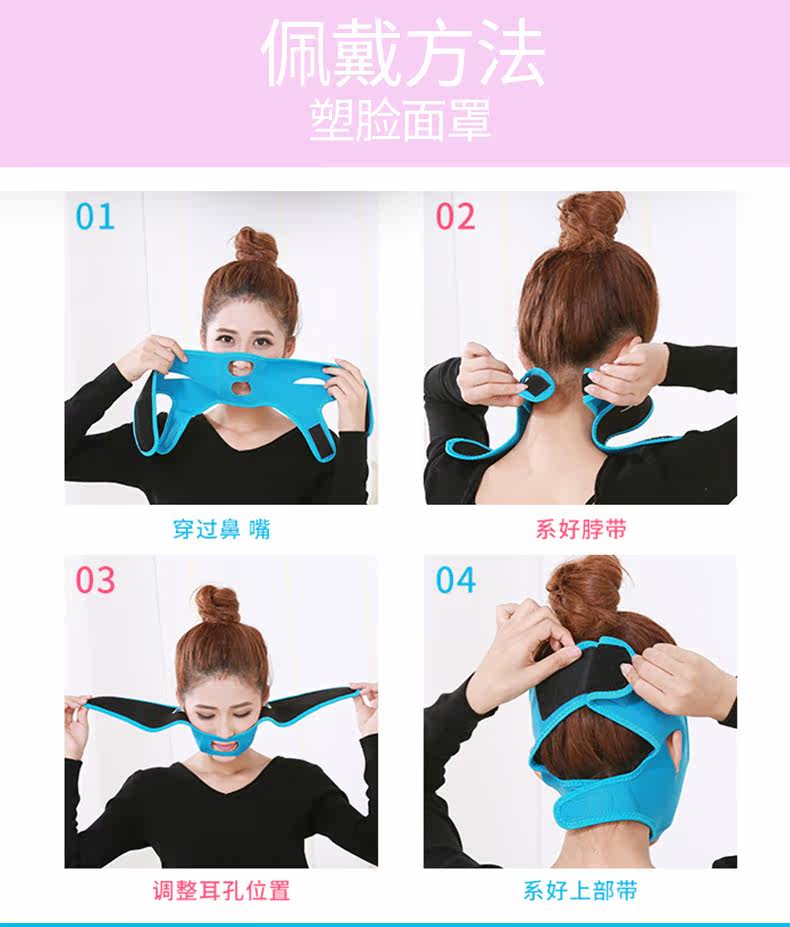 佩戴方法
塑脸面罩

01

穿过鼻 嘴

02

系好脖带

03

调整耳孔位置

04

系好上部带