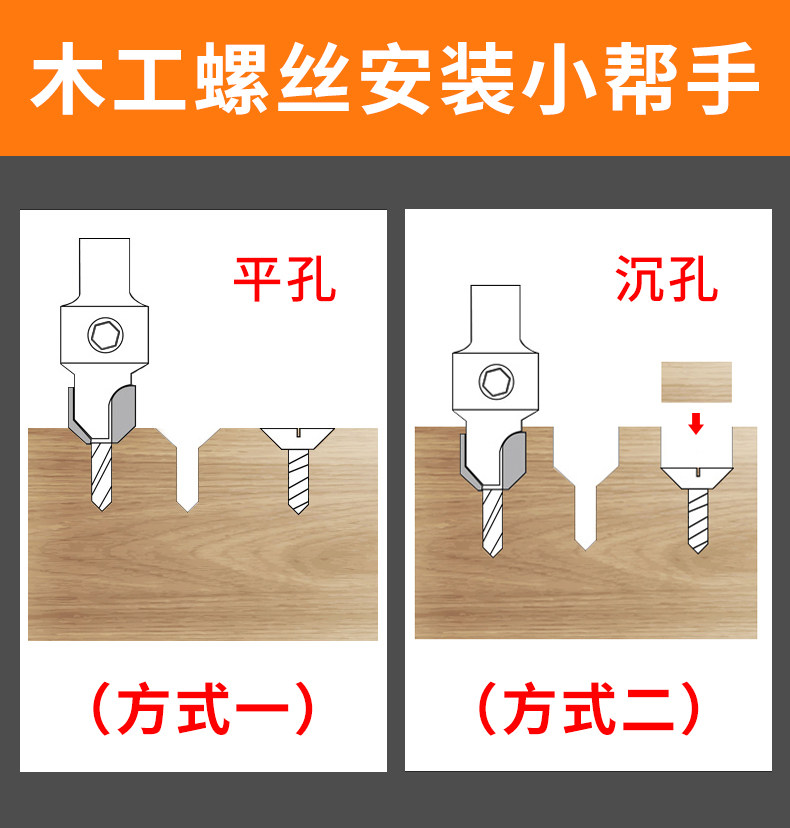 木工螺丝安装小帮手

平孔

（方式一）

沉孔

（方式二）