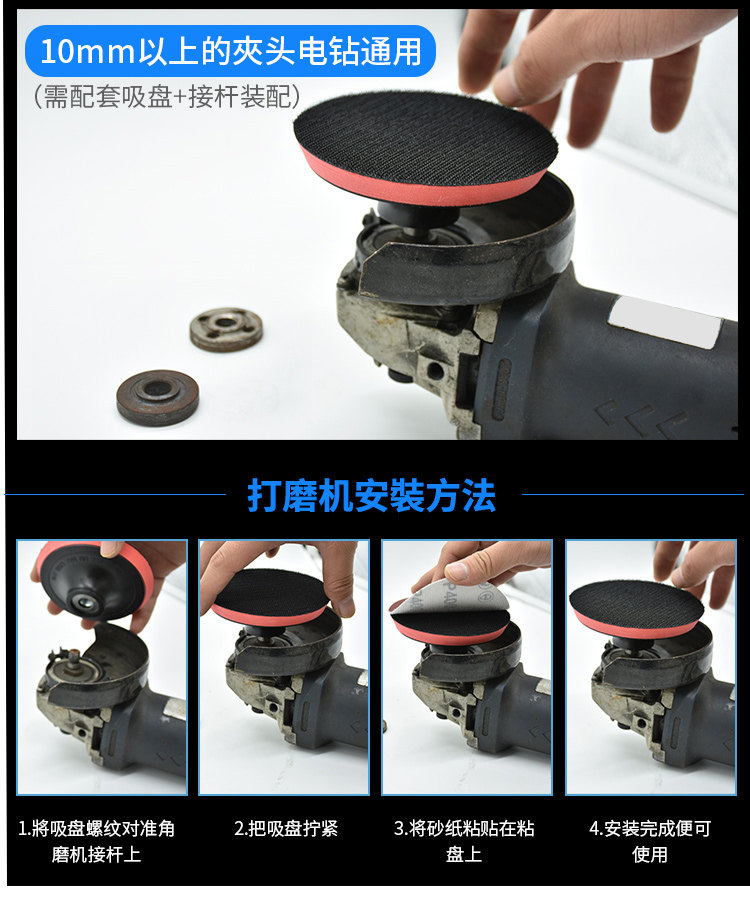 10mm以上的夹头电钻通用
(需配套吸盘+接杆装配)

打磨机安装方法

1.将吸盘螺纹对准角磨机接杆上

2.把吸盘拧紧

3.将砂纸粘贴在粘盘上

4.安装完成便可使用