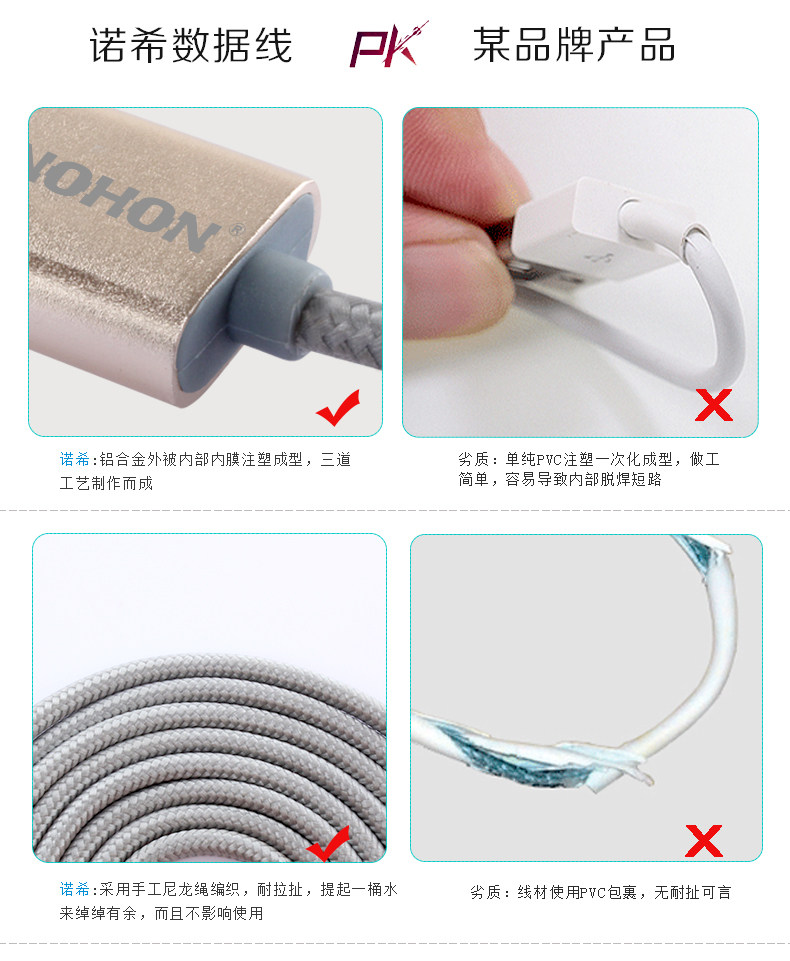 诺希数据线 PK 某品牌产品

NOHON®

诺希:铝合金外被内部内膜注塑成型，三道工艺制作而成

劣质：单纯PVC注塑一次化成型，做工简单，容易导致内部脱焊短路

诺希:采用手工尼龙绳编织，耐拉扯，提起一桶水来绰绰有余，而且不影响使用

劣质：线材使用PVC包裹，无耐扯可言