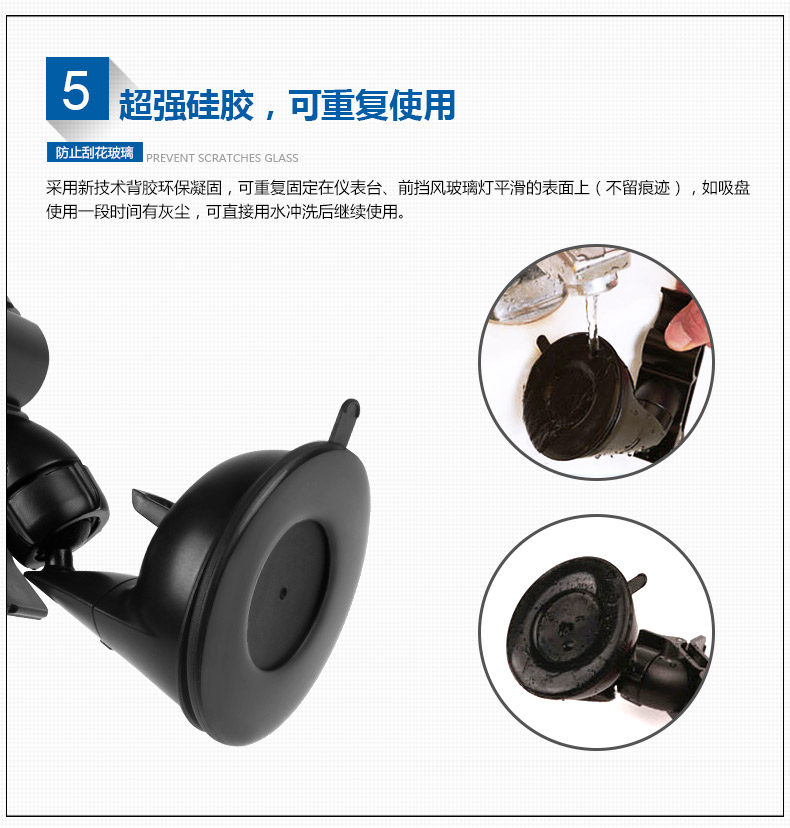 5 超强硅胶，可重复使用

防止刮花玻璃 PREVENT SCRATCHES GLASS

采用新技术背胶环保凝固，可重复固定在仪表台、前挡风玻璃灯平滑的表面上（不留痕迹），如吸盘使用一段时间有灰尘，可直接用水冲洗后继续使用。