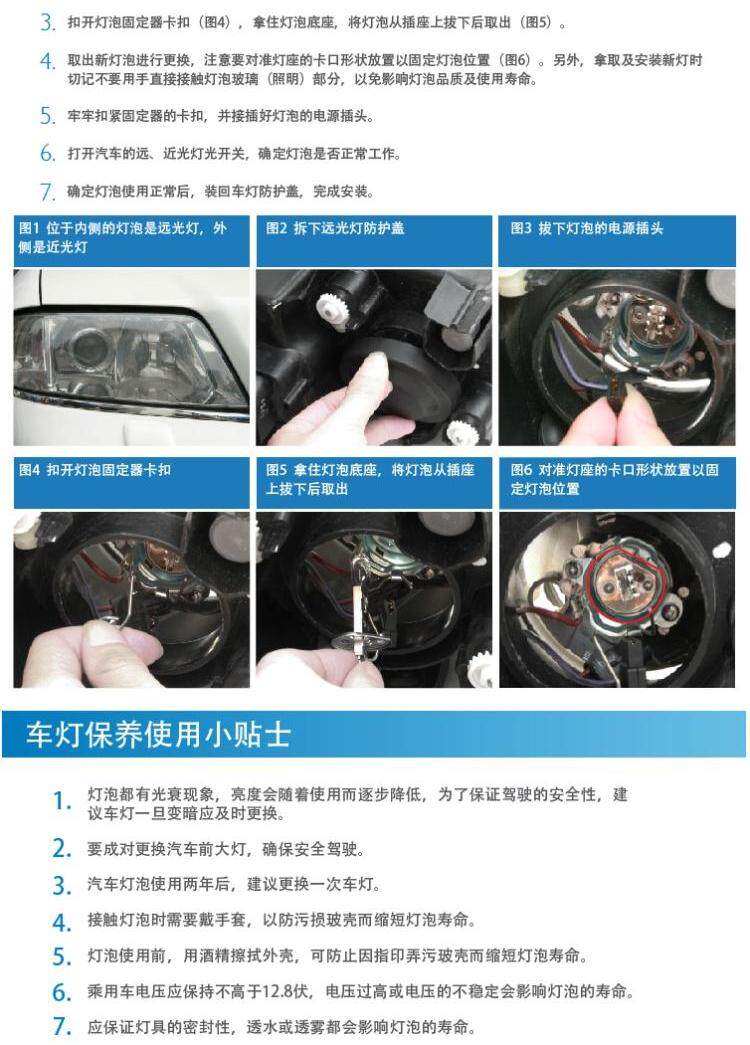 3. 扣开灯泡固定器卡扣（图4），拿住灯泡底座，将灯泡从插座上拔下后取出（图5）。

4. 取出新灯泡进行更换，注意要对准灯座的卡口形状放置以固定灯泡位置（图6）。另外，拿取及安装新灯时切记不要用手直接接触灯泡玻璃（照明）部分，以免影响灯泡品质及使用寿命。

5. 牢牢扣紧固定器的卡扣，并接插好灯泡的电源插头。

6. 打开汽车的远、近光灯光开关，确定灯泡是否正常工作。

7. 确定灯泡使用正常后，装回车灯防护盖，完成安装。

图1 位于内侧的灯泡是远光灯，外侧是近光灯

图2 拆下远光灯防护盖

图3 拔下灯泡的电源插头

图4 扣开灯泡固定器卡扣

图5 拿住灯泡底座，将灯泡从插座上拔下后取出

图6 对准灯座的卡口形状放置以固定灯泡位置

车灯保养使用小贴士

1. 灯泡都有光衰现象，亮度会随着使用而逐步降低，为了保证驾驶的安全性，建议车灯一旦变暗应及时更换。

2. 要成对更换汽车前大灯，确保安全驾驶。

3. 汽车灯泡使用两年后，建议更换一次车灯。

4. 接触灯泡时需要戴手套，以防污损玻壳而缩短灯泡寿命。

5. 灯泡使用前，用酒精擦拭外壳，可防止因指印弄污玻壳而缩短灯泡寿命。

6. 乘用车电压应保持不高于12.8伏，电压过高或电压的不稳定会影响灯泡的寿命。

7. 应保证灯具的密封性，透水或透雾都会影响灯泡的寿命。