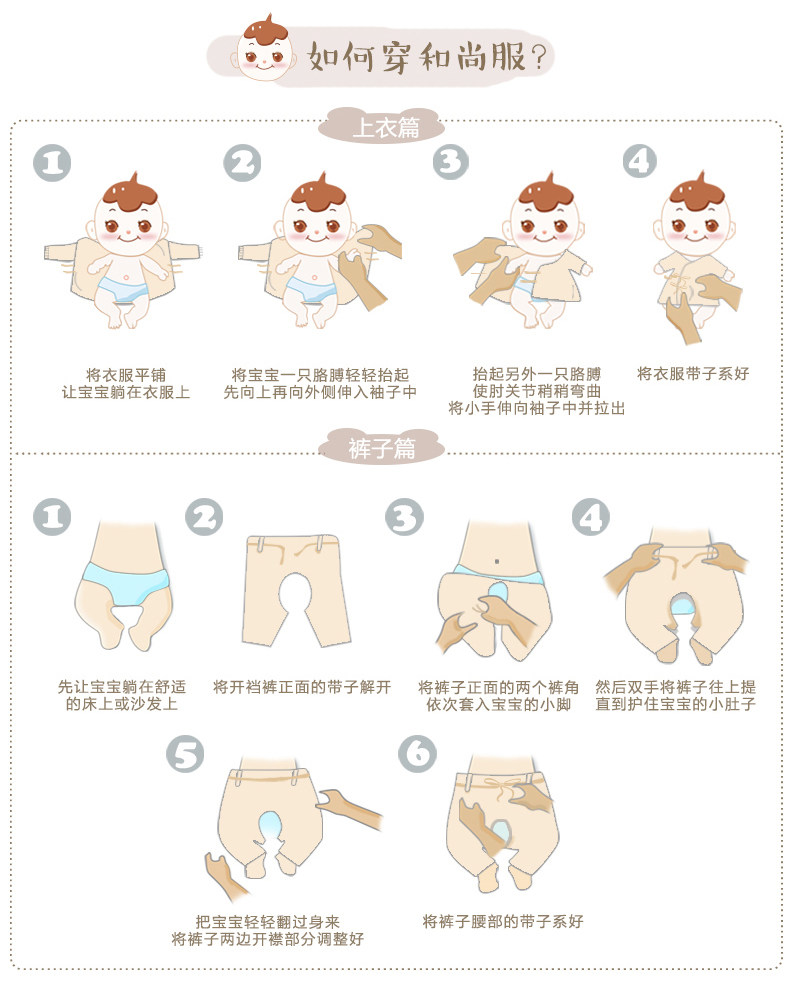 如何穿和尚服?

上衣篇

1
将衣服平铺
让宝宝躺在衣服上

2
将宝宝一只胳膊轻轻抬起
先向上再向外侧伸入袖子中

3
抬起另外一只胳膊
使肘关节稍稍弯曲
将小手伸向袖子中并拉出

4
将衣服带子系好

裤子篇

1
先让宝宝躺在舒适
的床上或沙发上

2
将开裆裤正面的带子解开

3
将裤子正面的两个裤角
依次套入宝宝的小脚

4
然后双手将裤子往上提
直到护住宝宝的小肚子

5
把宝宝轻轻翻过身来
将裤子两边开襟部分调整好

6
将裤子腰部的带子系好