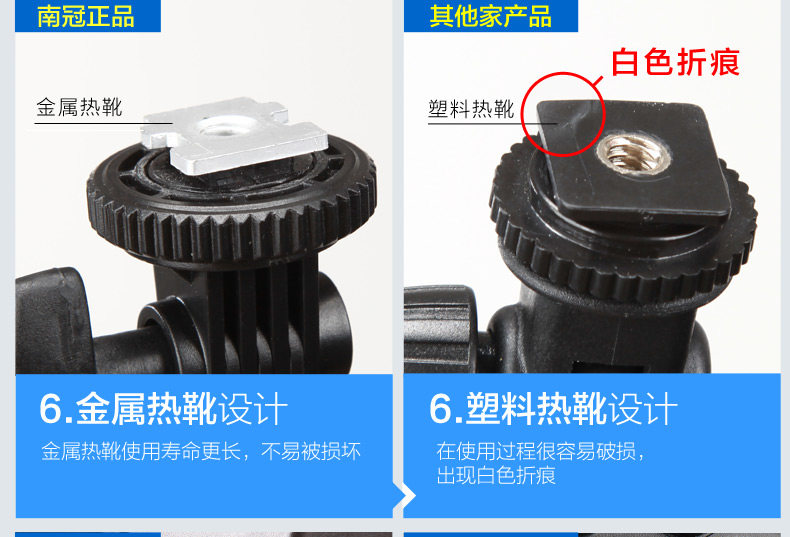 南冠正品

金属热靴

6.金属热靴设计

金属热靴使用寿命更长，不易被损坏

其他家产品

白色折痕

塑料热靴

6.塑料热靴设计

在使用过程很容易破损，出现白色折痕