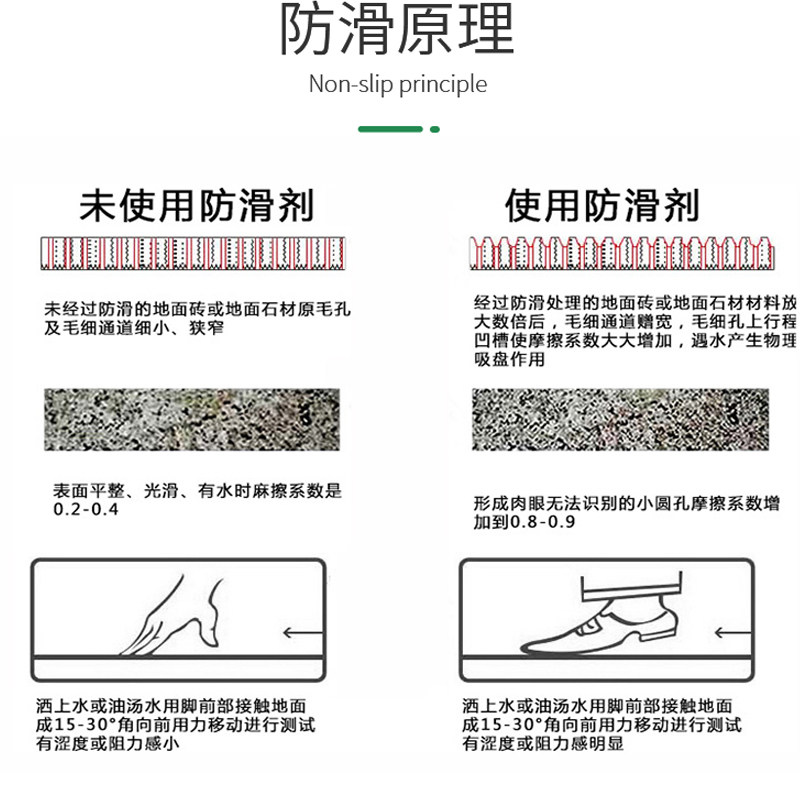 防滑原理

Non-slip principle

未使用防滑剂

未经过防滑的地面砖或地面石材原毛孔及毛细通道细小、狭窄

表面平整、光滑、有水时麻擦系数是0.2-0.4

洒上水或油汤水用脚前部接触地面成15-30°角向前用力移动进行测试有涩度或阻力感小

使用防滑剂

经过防滑处理的地面砖或地面石材材料放大数倍后，毛细通道赠宽，毛细孔上行程凹槽使摩擦系数大大增加，遇水产生物理吸盘作用

形成肉眼无法识别的小圆孔摩擦系数增加到0.8-0.9

洒上水或油汤水用脚前部接触地面成15-30°角向前用力移动进行测试有涩度或阻力感明显