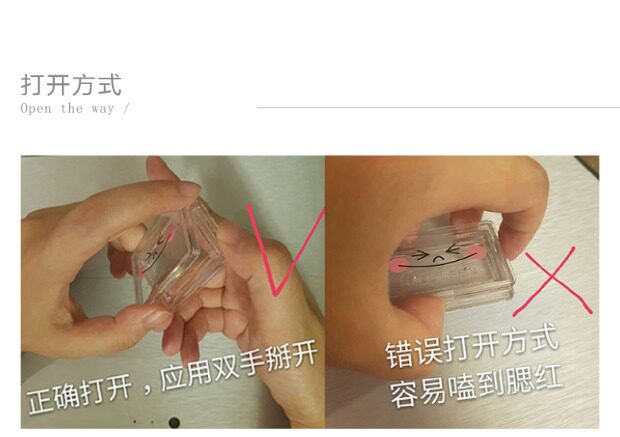 打开方式
Open the way /

正确打开，应用双手掰开

错误打开方式
容易嗑到腮红