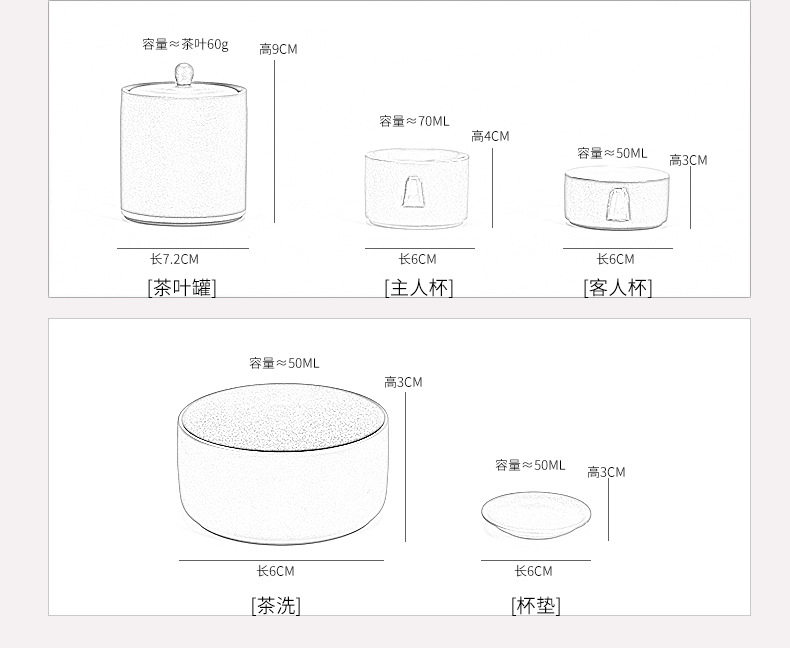 容量≈茶叶60g
高9CM
长7.2CM
[茶叶罐]

容量≈70ML
高4CM
长6CM
[主人杯]

容量≈50ML
高3CM
长6CM
[客人杯]

容量≈50ML
高3CM
长6CM
[茶洗]

容量≈50ML
高3CM
长6CM
[杯垫]