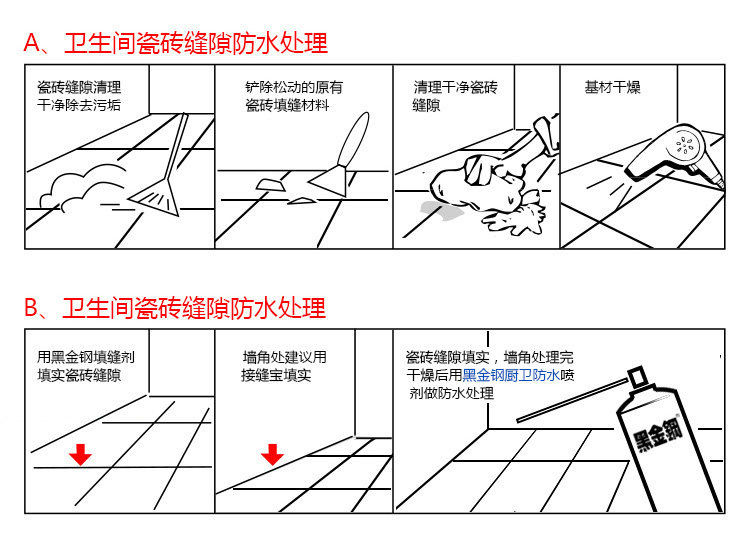 A、卫生间瓷砖缝隙防水处理

瓷砖缝隙清理干净除去污垢

铲除松动的原有瓷砖填缝材料

清理干净瓷砖缝隙

基材干燥

B、卫生间瓷砖缝隙防水处理

用黑金钢填缝剂填实瓷砖缝隙

墙角处建议用接缝宝填实

瓷砖缝隙填实，墙角处理完干燥后用黑金钢厨卫防水喷剂做防水处理

黑金钢