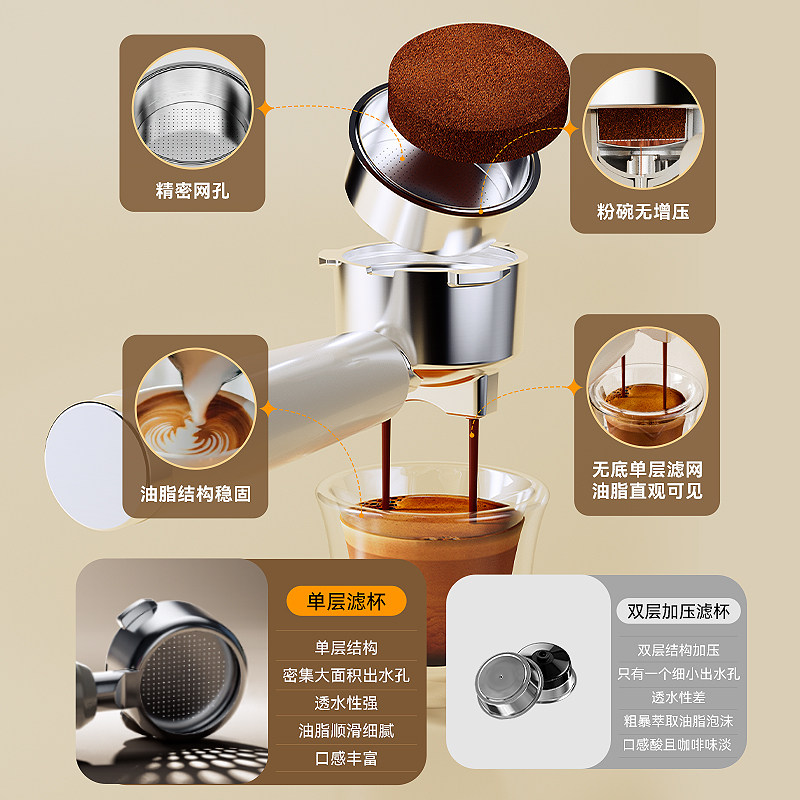 精密网孔

粉碗无增压

油脂结构稳固

无底单层滤网
油脂直观可见

单层滤杯

单层结构

密集大面积出水孔

透水性强

油脂顺滑细腻

口感丰富

双层加压滤杯

双层结构加压

只有一个细小出水孔

透水性差

粗暴萃取油脂泡沫

口感酸且咖啡味淡