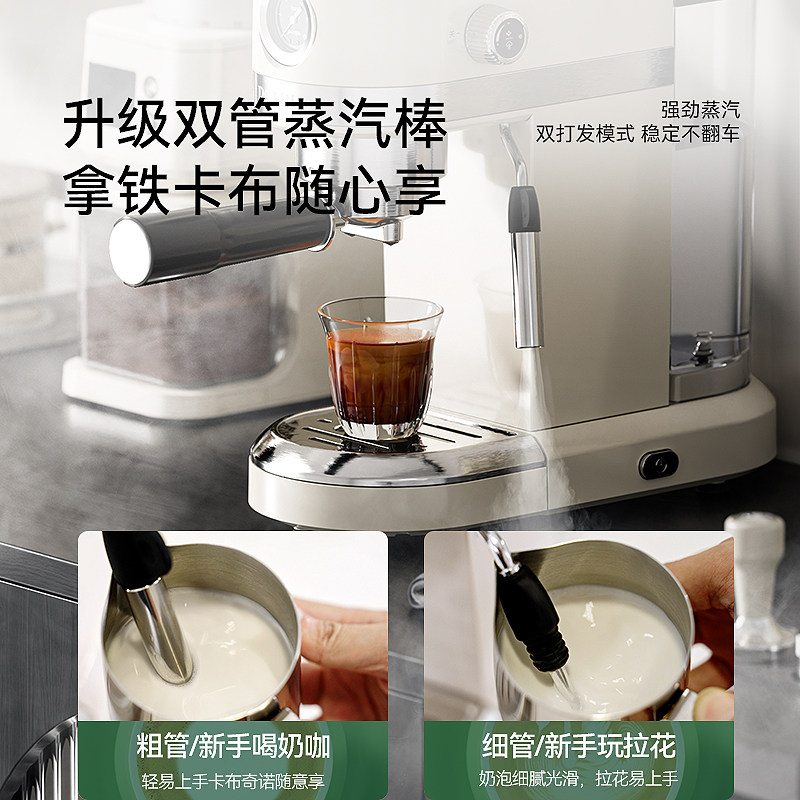 升级双管蒸汽棒
拿铁卡布随心享

强劲蒸汽
双打发模式 稳定不翻车

粗管/新手喝奶咖
轻易上手卡布奇诺随意享

细管/新手玩拉花
奶泡细腻光滑，拉花易上手