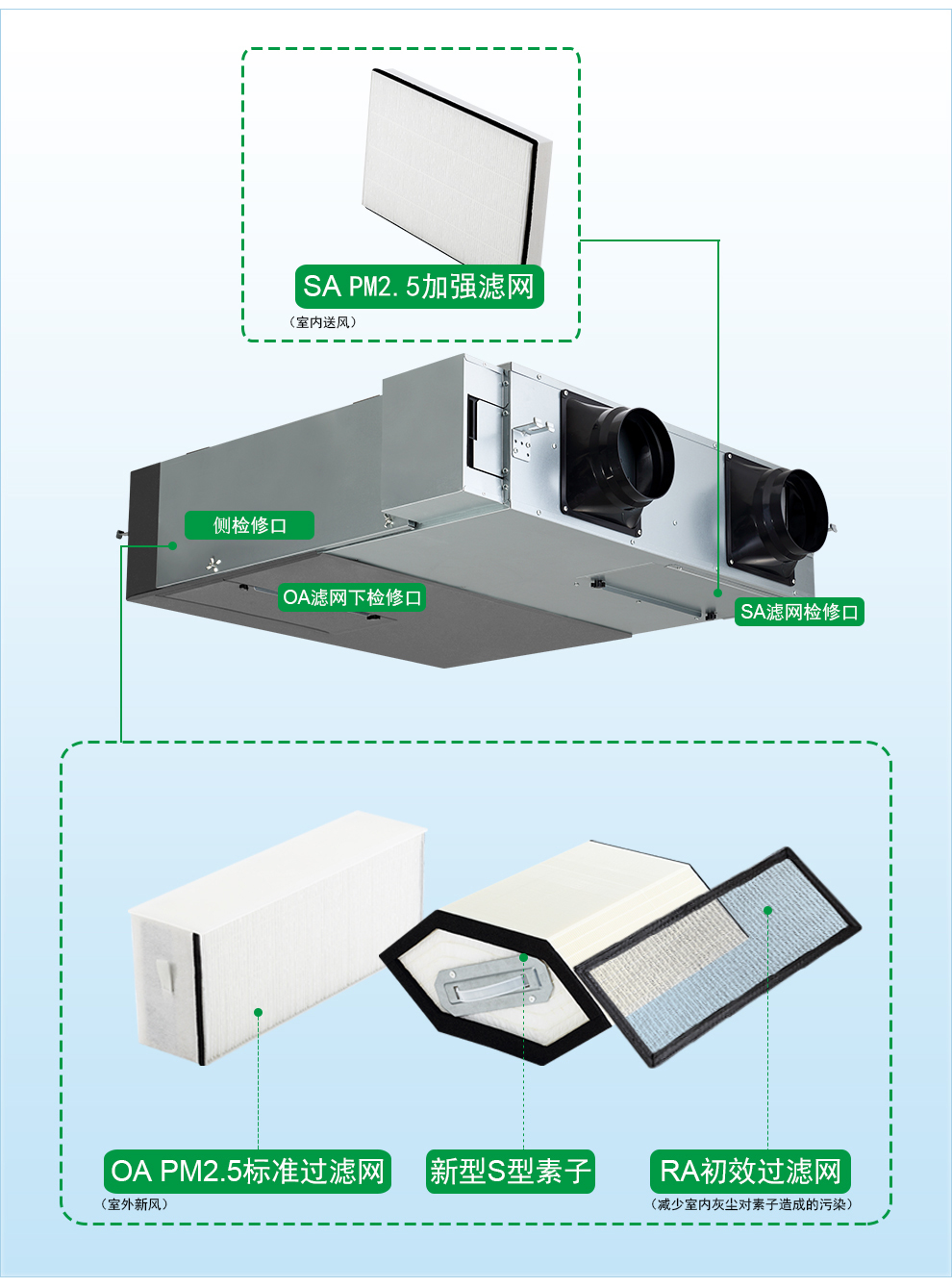 SA PM2.5加强滤网
（室内送风）

侧检修口

OA滤网下检修口

SA滤网检修口

OA PM2.5标准过滤网
（室外新风）

新型S型素子

RA初效过滤网
（减少室内灰尘对素子造成的污染）