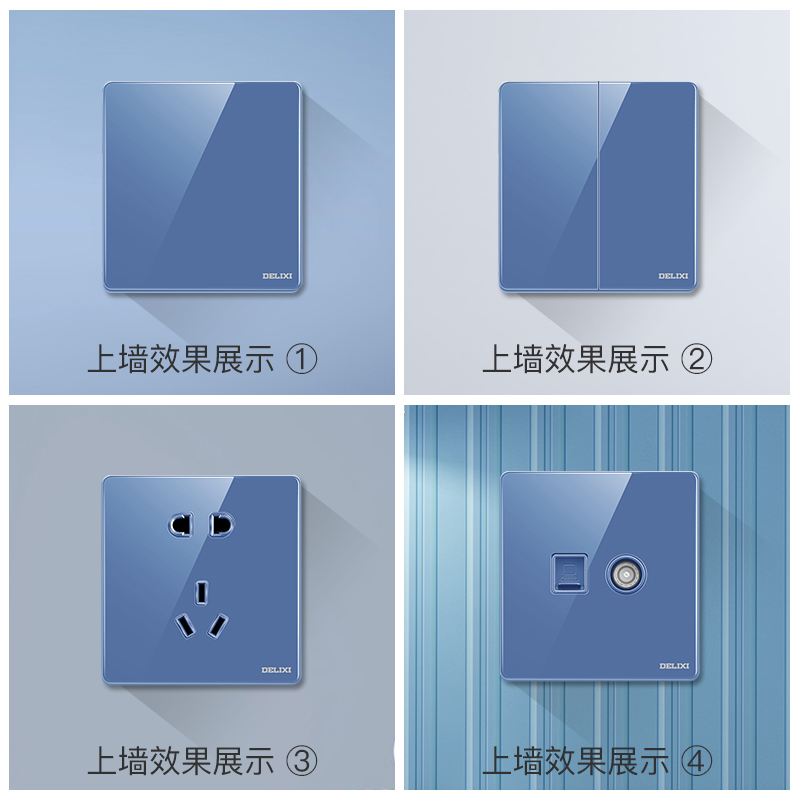 DELIXI

上墙效果展示 ①

DELIXI

上墙效果展示 ②

DELIXI

上墙效果展示 ③

DELIXI

上墙效果展示 ④