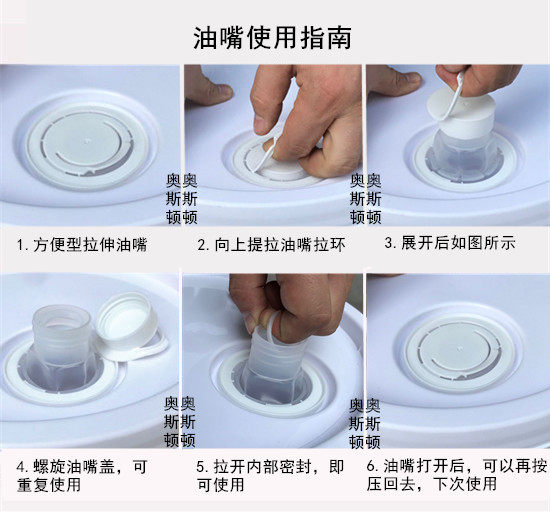 油嘴使用指南

奥奥
斯斯
顿顿

奥奥
斯斯
顿顿

1. 方便型拉伸油嘴

2. 向上提拉油嘴拉环

3. 展开后如图所示

奥奥
斯斯
顿顿

奥奥
斯斯
顿顿

4. 螺旋油嘴盖，可重复使用

5. 拉开内部密封，即可使用

6. 油嘴打开后，可以再按压回去，下次使用