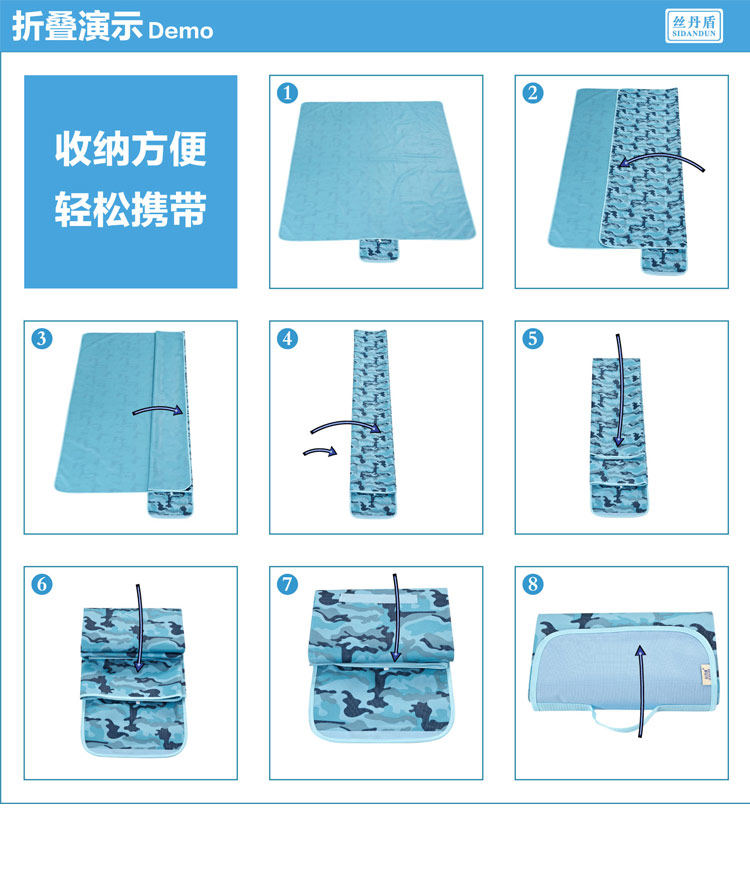 折叠演示 Demo

丝丹盾
SIDANDUN

收纳方便
轻松携带

1

2

3

4

5

6

7

8