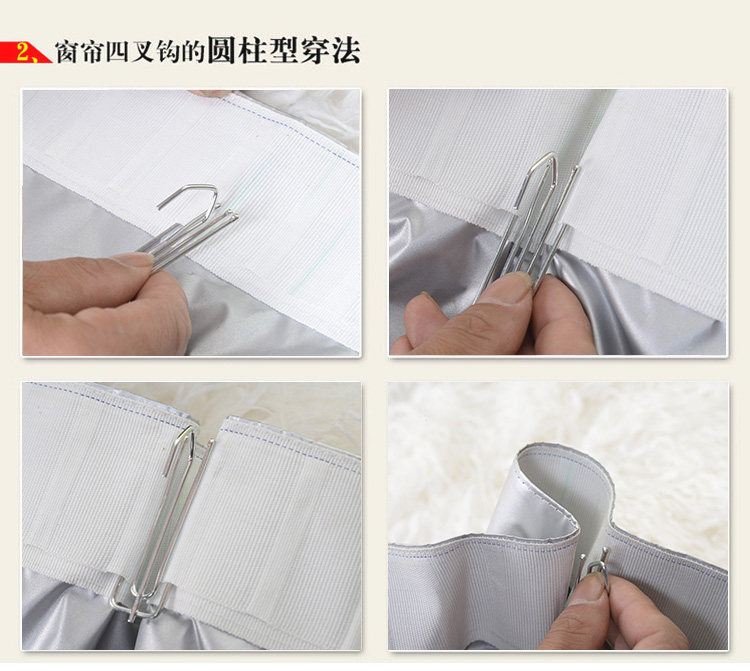 2、窗帘四叉钩的圆柱型穿法